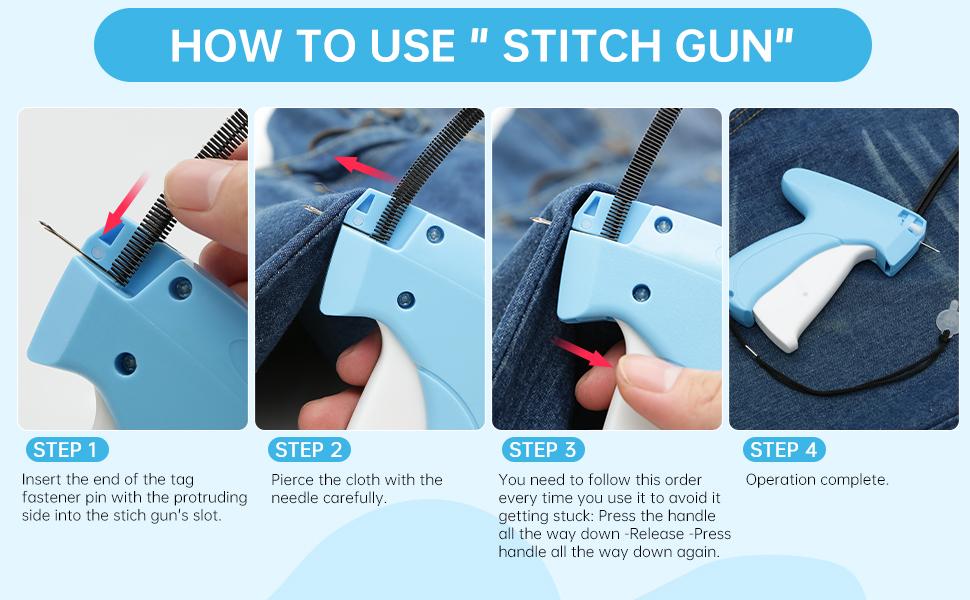 HOW TO USE " STITCH GUN"

STEP 1

Insert the end of the tag fastener pin with the protruding side into the stich gun's slot.

STEP 2

Pierce the cloth with the needle carefully.

STEP 3

You need to follow this order every time you use it to avoid it getting stuck: Press the handle all the way down -Release -Press handle all the way down again.

STEP 4

Operation complete.