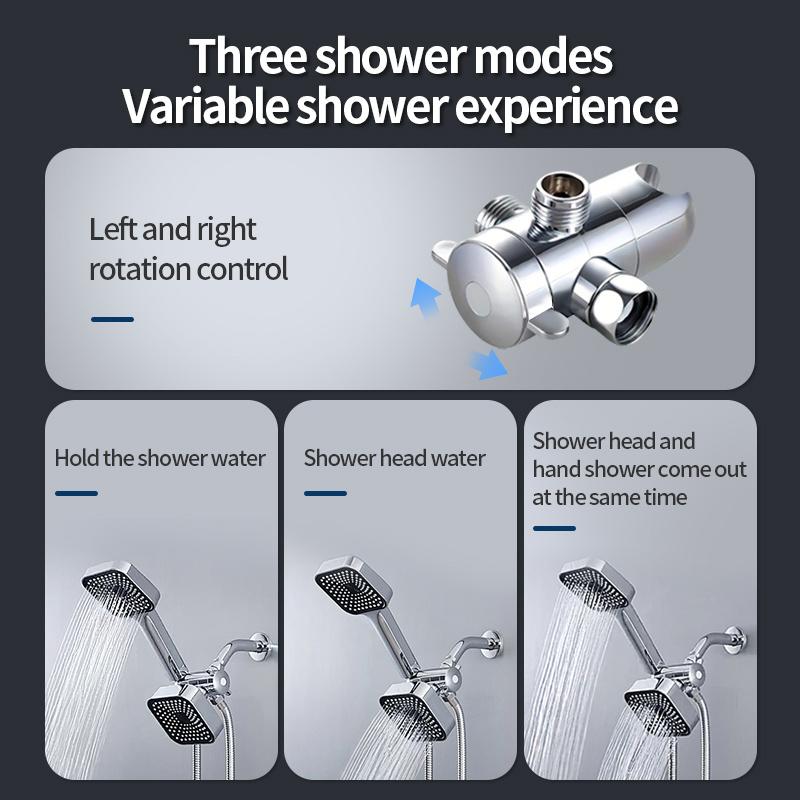 Three shower modes
Variable shower experience

Left and right rotation control

Hold the shower water

Shower head water

Shower head and hand shower come out at the same time