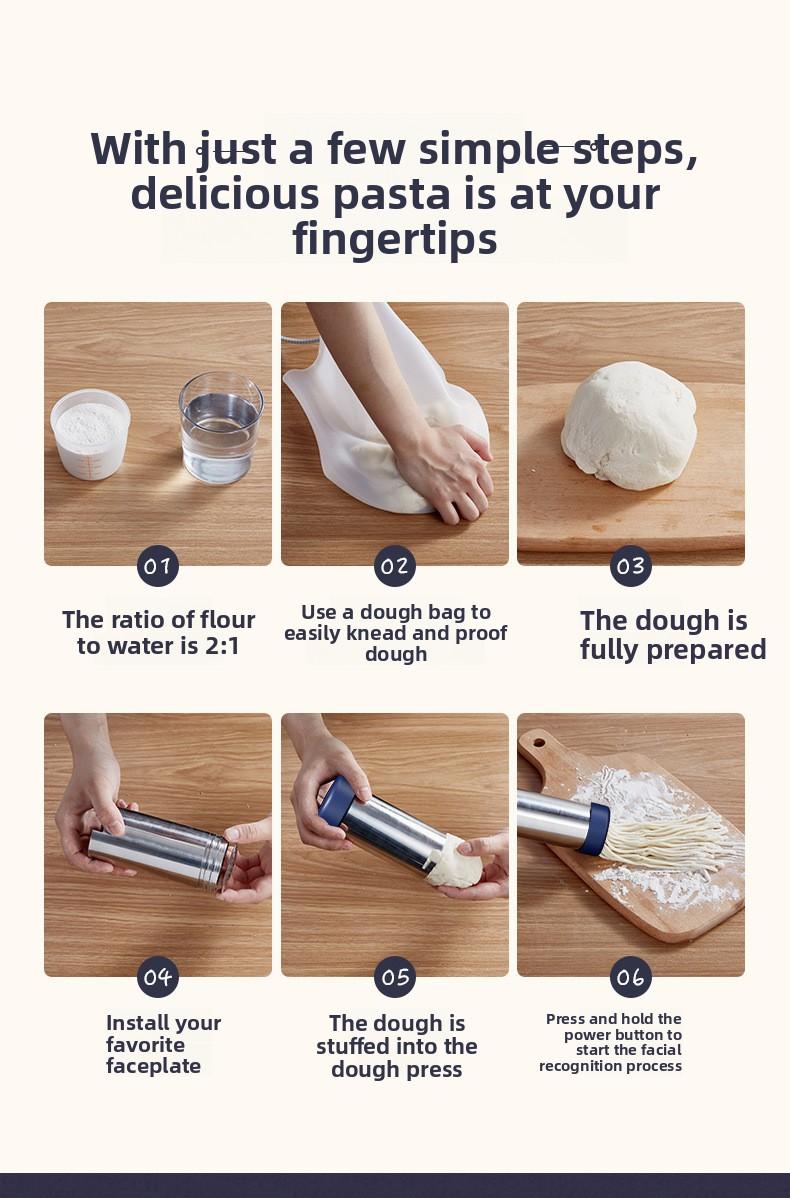 With just a few simple steps, delicious pasta is at your fingertips

01

The ratio of flour to water is 2:1

02

Use a dough bag to easily knead and proof dough

03

The dough is fully prepared

04

Install your favorite faceplate

05

The dough is stuffed into the dough press

06

Press and hold the power button to start the facial recognition process