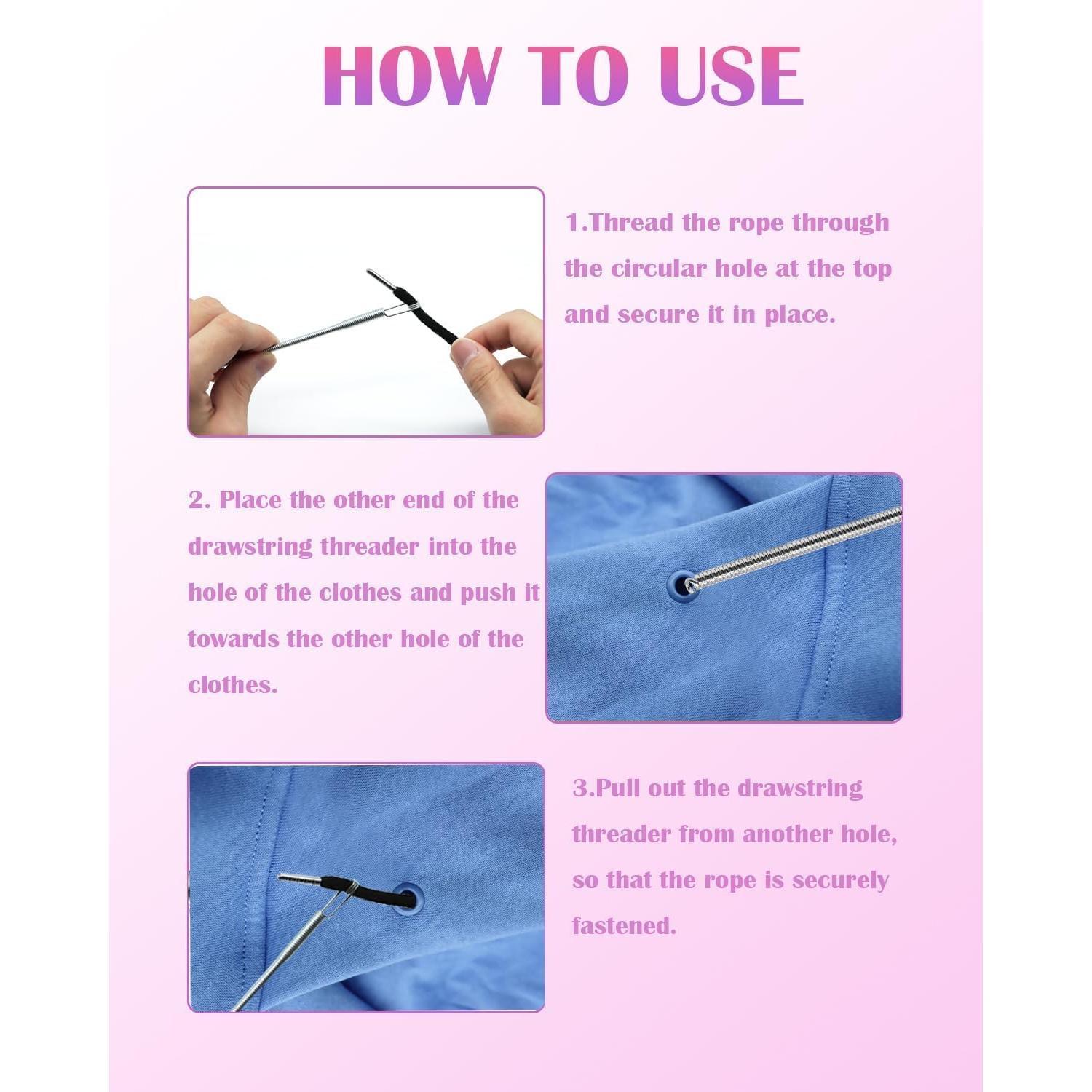 HOW TO USE

1.Thread the rope through the circular hole at the top and secure it in place.

2. Place the other end of the drawstring threader into the hole of the clothes and push it towards the other hole of the clothes.

3.Pull out the drawstring threader from another hole, so that the rope is securely fastened.