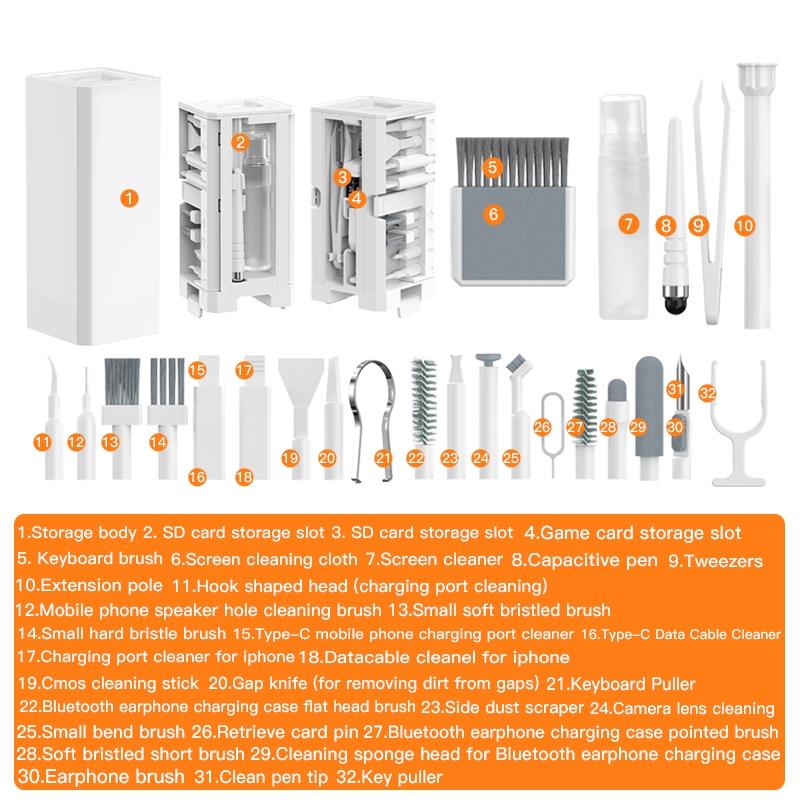 1

2

3

4

5

6

7

8

9

10

11

12

13

14

15

16

17

18

19

20

21

22

23

24

25

26

27

28

29

30

31

32

1.Storage body 2. SD card storage slot 3. SD card storage slot 4.Game card storage slot
5. Keyboard brush 6.Screen cleaning cloth 7.Screen cleaner 8.Capacitive pen 9.Tweezers
10.Extension pole 11.Hook shaped head (charging port cleaning)
12.Mobile phone speaker hole cleaning brush 13.Small soft bristled brush
14.Small hard bristle brush 15.Type-C mobile phone charging port cleaner 16.Type-C Data Cable Cleaner
17.Charging port cleaner for iphone 18.Datacable cleanel for iphone
19.Cmos cleaning stick 20.Gap knife (for removing dirt from gaps) 21.Keyboard Puller
22.Bluetooth earphone charging case flat head brush 23.Side dust scraper 24.Camera lens cleaning
25.Small bend brush 26.Retrieve card pin 27.Bluetooth earphone charging case pointed brush
28.Soft bristled short brush 29.Cleaning sponge head for Bluetooth earphone charging case
30.Earphone brush 31.Clean pen tip 32.Key puller