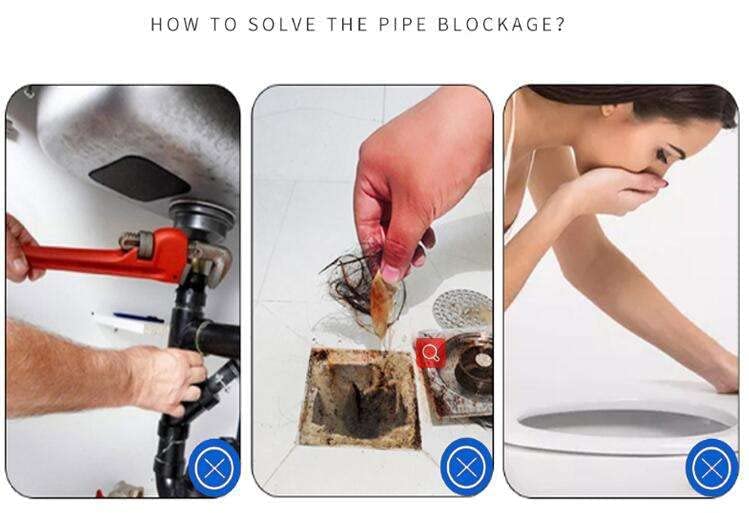 HOW TO SOLVE THE PIPE BLOCKAGE?