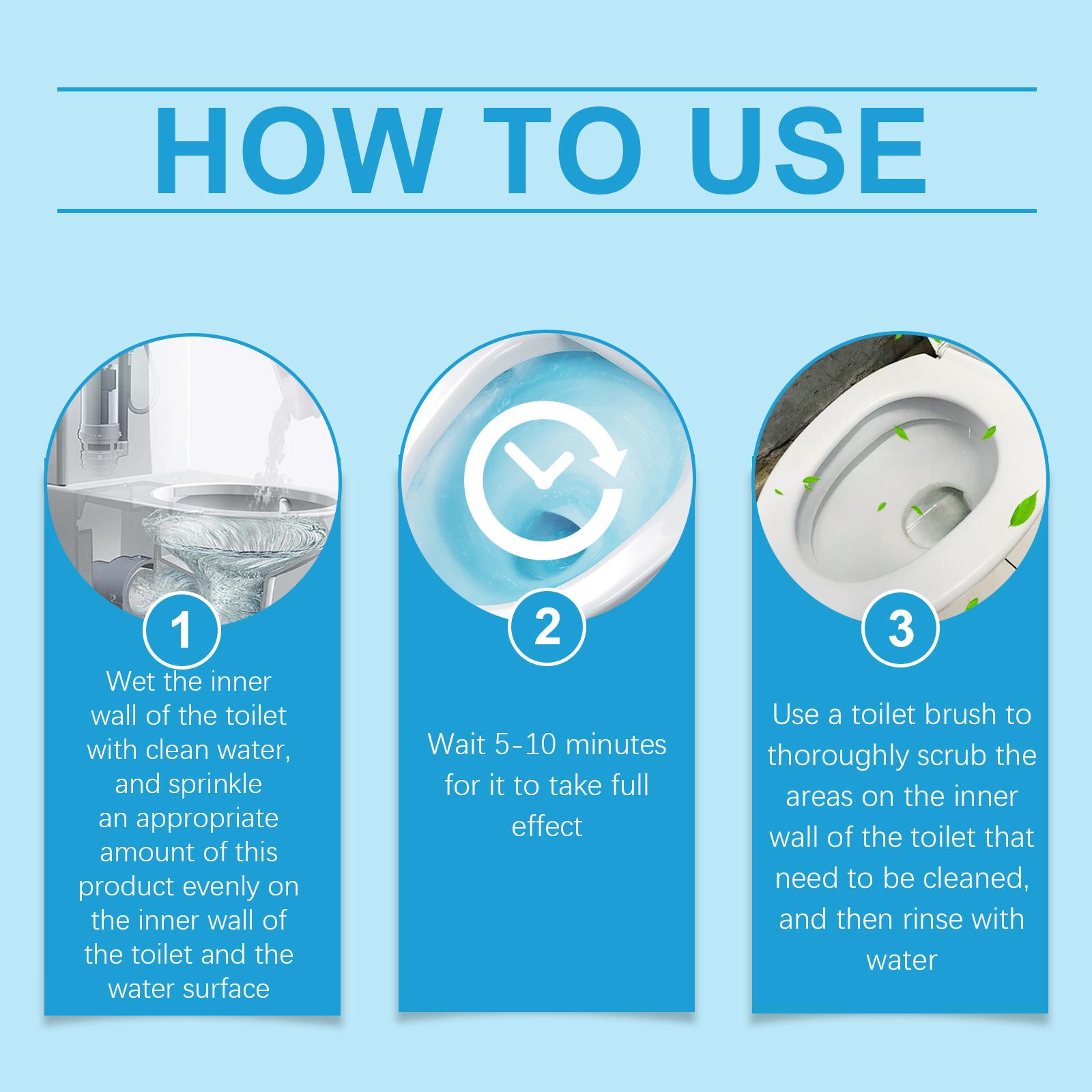 HOW TO USE

1
Wet the inner wall of the toilet with clean water, and sprinkle an appropriate amount of this product evenly on the inner wall of the toilet and the water surface

2
Wait 5-10 minutes for it to take full effect

3
Use a toilet brush to thoroughly scrub the areas on the inner wall of the toilet that need to be cleaned, and then rinse with water