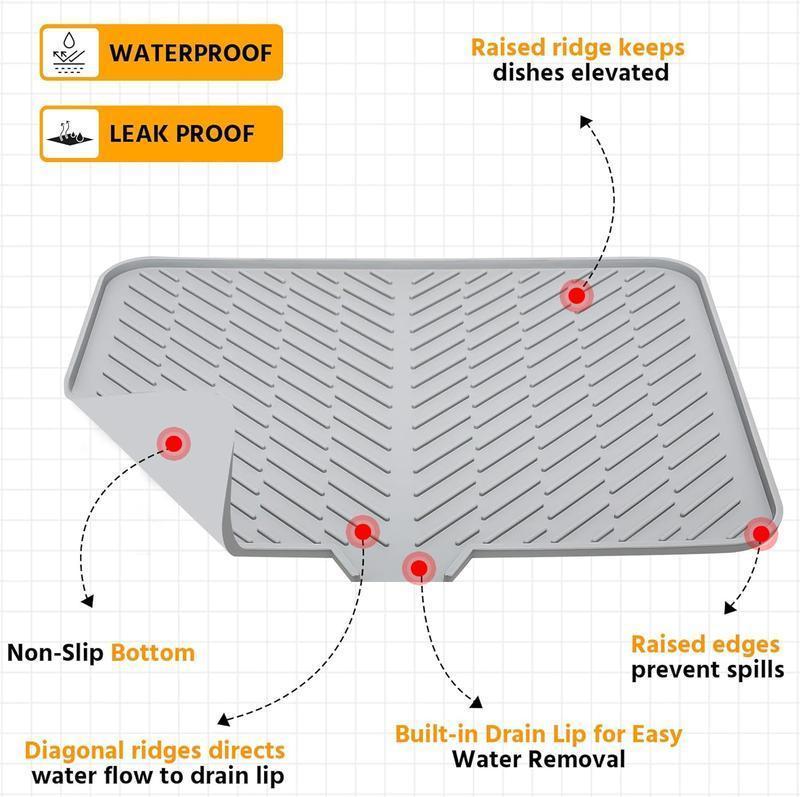 WATERPROOF

LEAK PROOF

Raised ridge keeps dishes elevated

Non-Slip Bottom

Raised edges prevent spills

Diagonal ridges directs water flow to drain lip

Built-in Drain Lip for Easy Water Removal