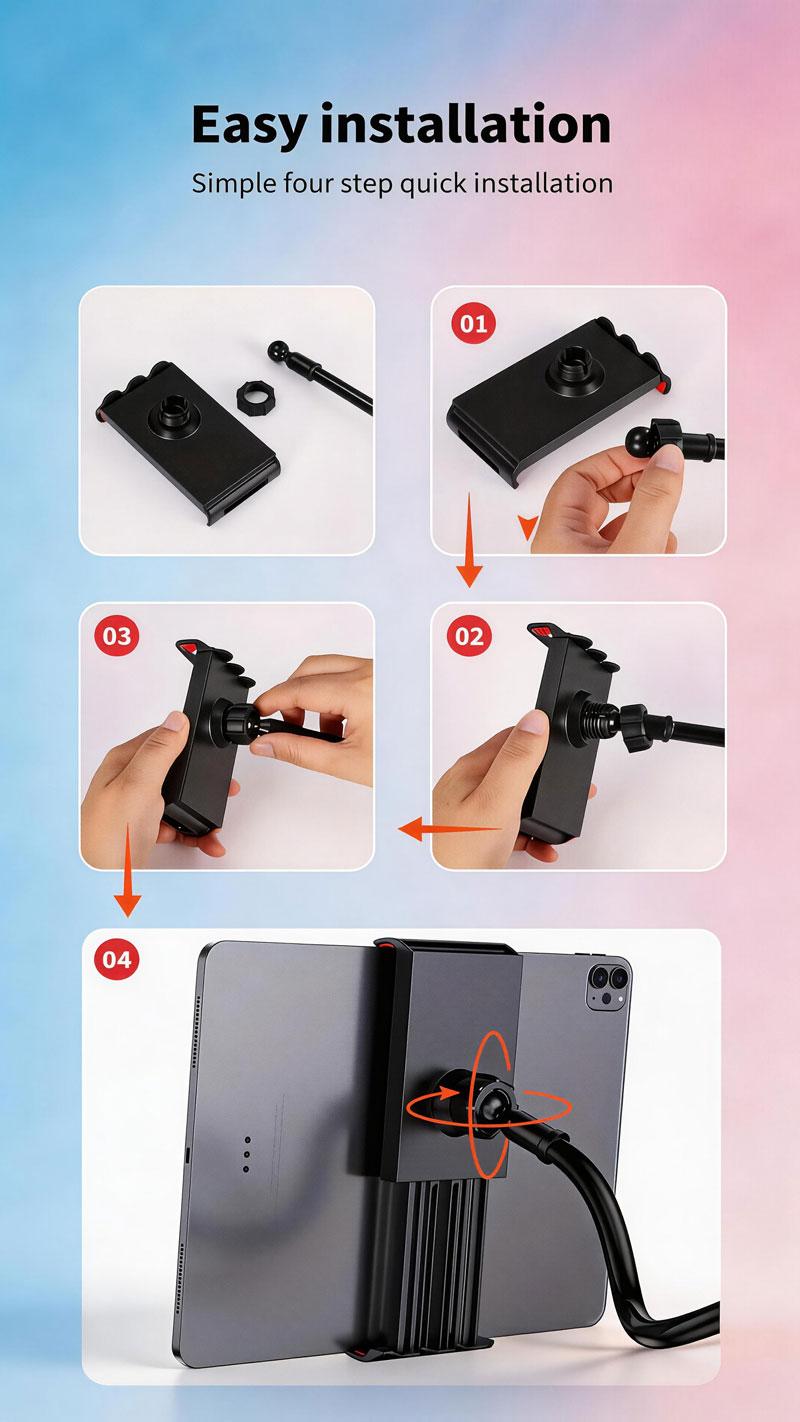 Easy installation

Simple four step quick installation

01

03

02

04