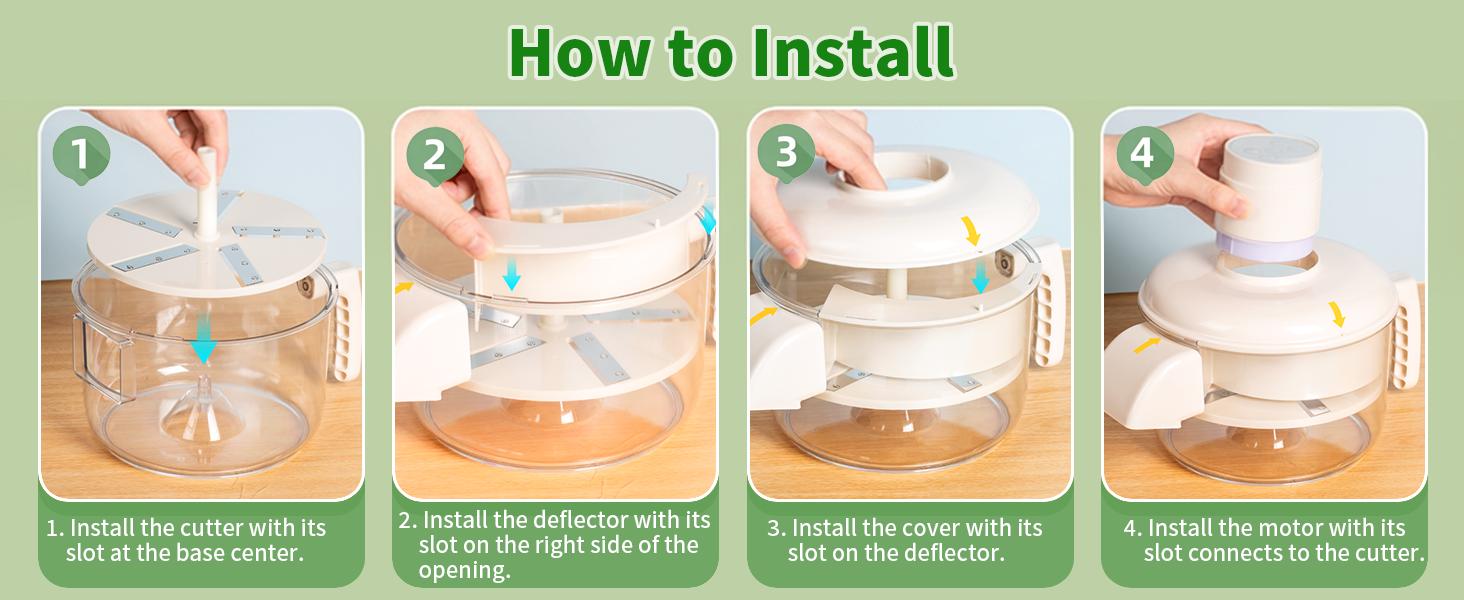 How to Install

1

1. Install the cutter with its slot at the base center.

2

2. Install the deflector with its slot on the right side of the opening.

3

3. Install the cover with its slot on the deflector.

4

4. Install the motor with its slot connects to the cutter.