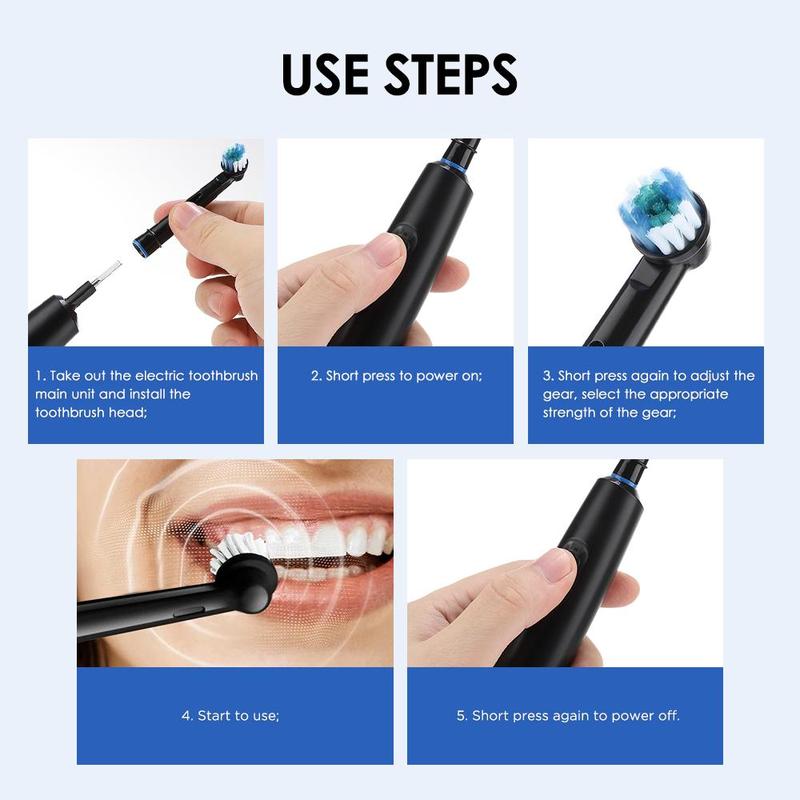 USE STEPS

1. Take out the electric toothbrush main unit and install the toothbrush head;

2. Short press to power on;

3. Short press again to adjust the gear, select the appropriate strength of the gear;

4. Start to use;

5. Short press again to power off.