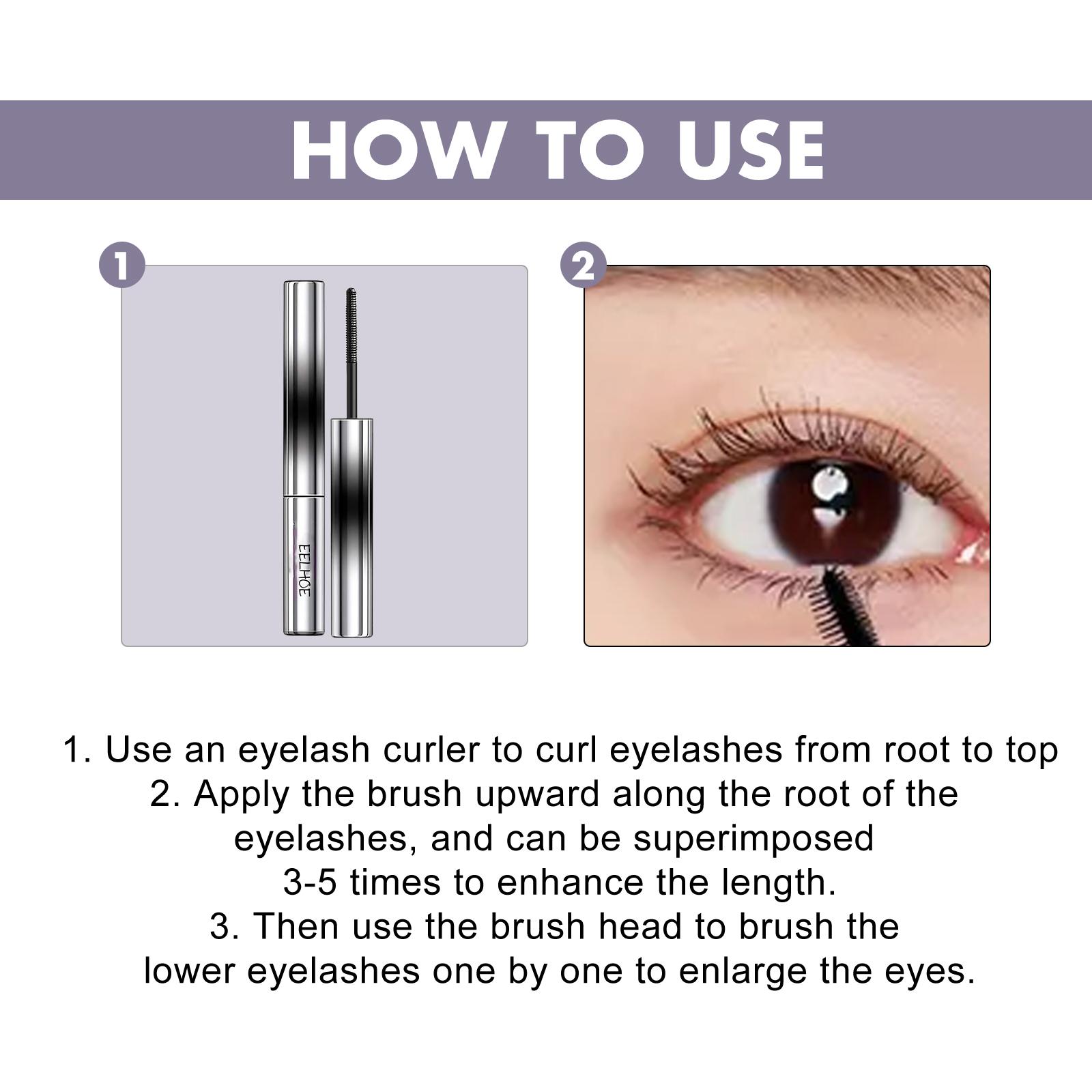 HOW TO USE

1

EELHOE

2

1. Use an eyelash curler to curl eyelashes from root to top
2. Apply the brush upward along the root of the eyelashes, and can be superimposed 3-5 times to enhance the length.
3. Then use the brush head to brush the lower eyelashes one by one to enlarge the eyes.