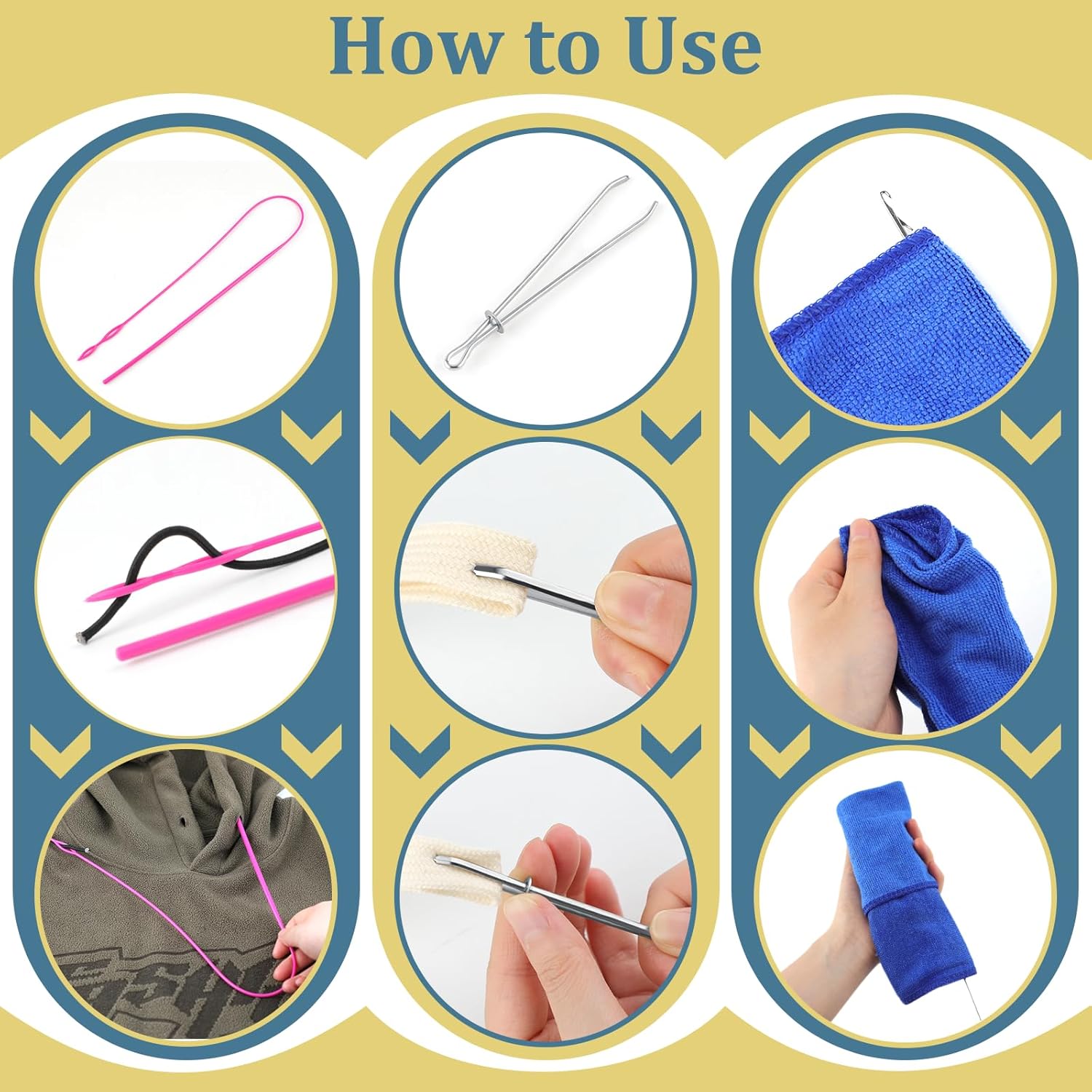 How to Use