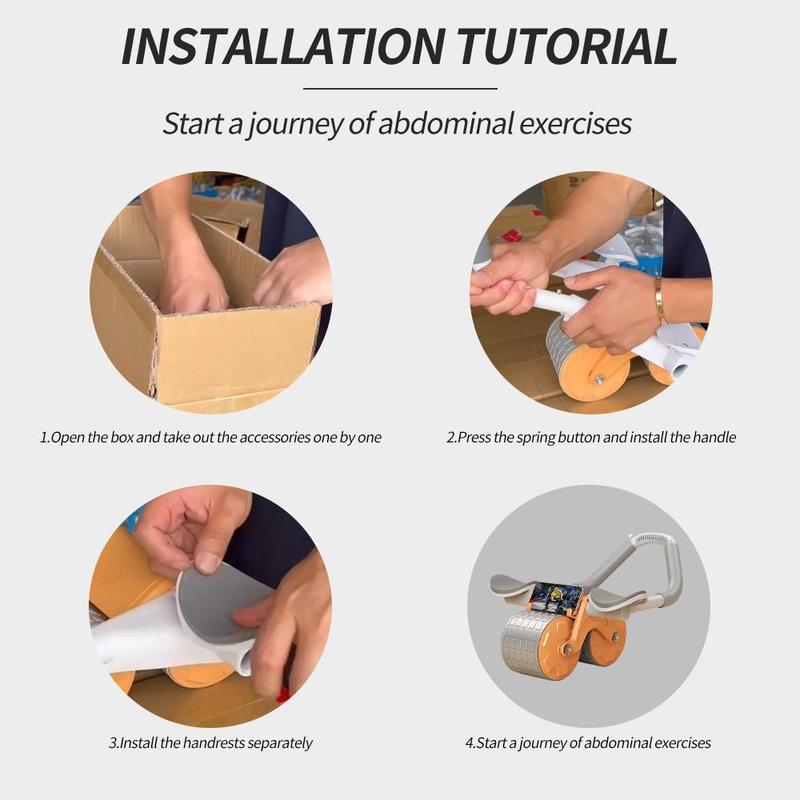 INSTALLATION TUTORIAL

Start a journey of abdominal exercises

1.Open the box and take out the accessories one by one

2.Press the spring button and install the handle

3.Install the handrests separately

4.Start a journey of abdominal exercises