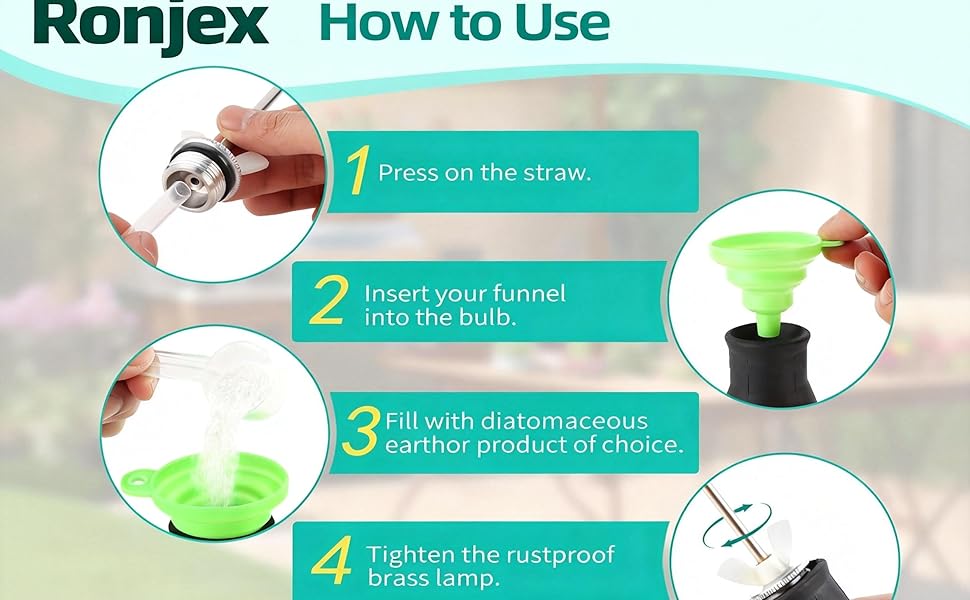 Ronjex How to Use

1 Press on the straw.

2 Insert your funnel into the bulb.

3 Fill with diatomaceous earthor product of choice.

4 Tighten the rustproof brass lamp.