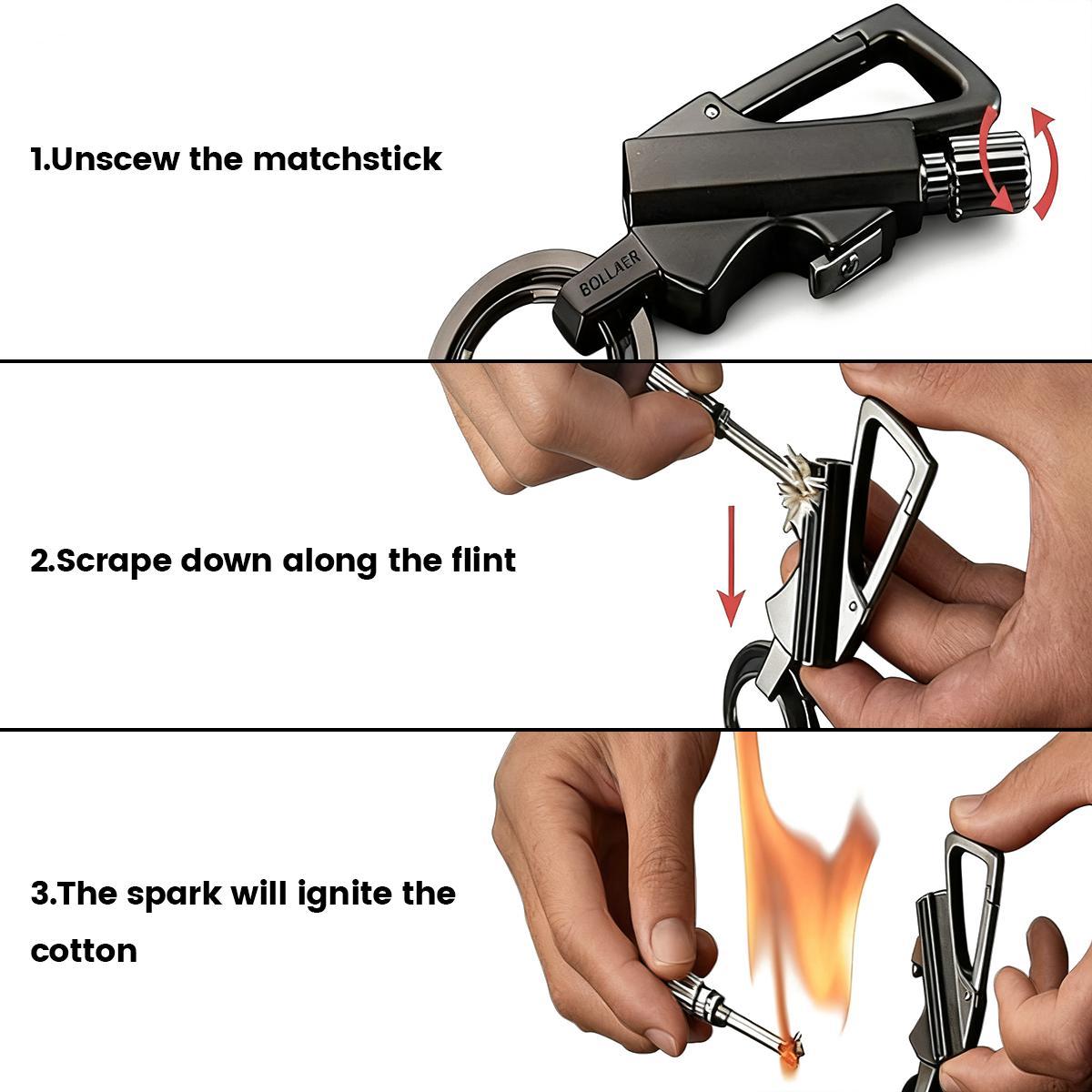 1.Unscew the matchstick

BOLLAER

2.Scrape down along the flint

3.The spark will ignite the cotton