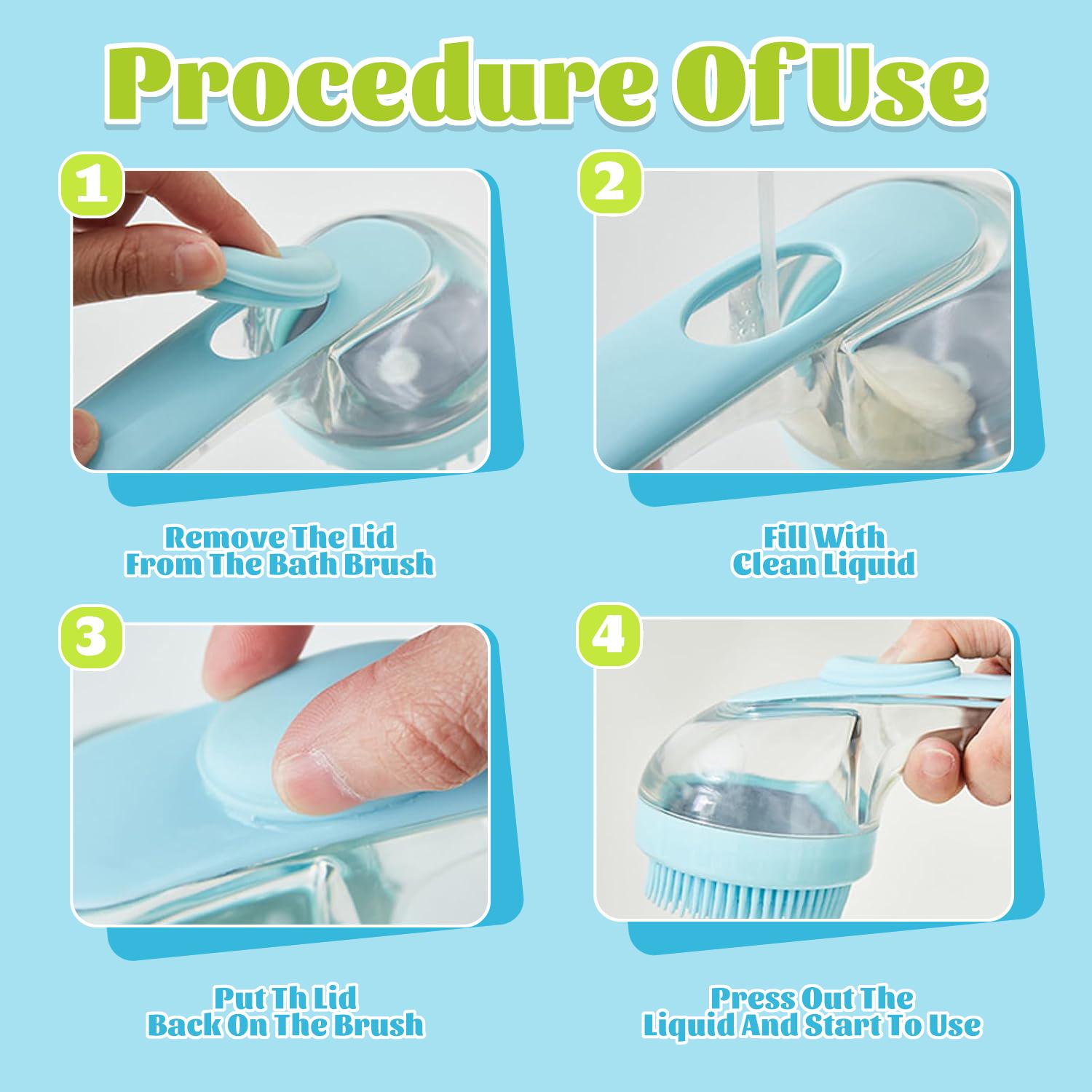 Procedure Of Use

1

Remove The Lid From The Bath Brush

2

Fill With Clean Liquid

3

Put Th Lid Back On The Brush

4

Press Out The Liquid And Start To Use