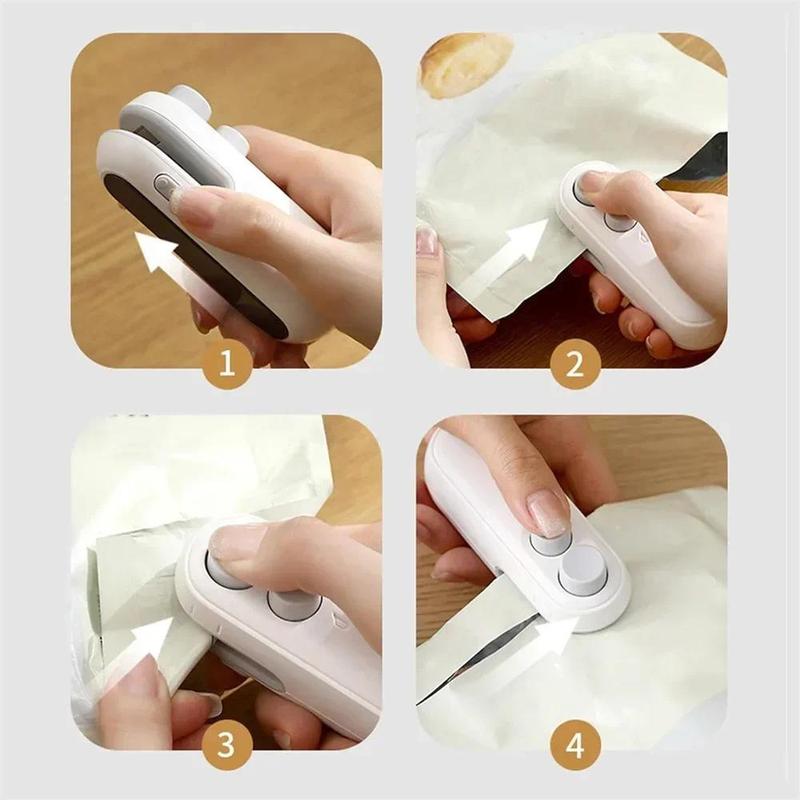 1
2
3
4