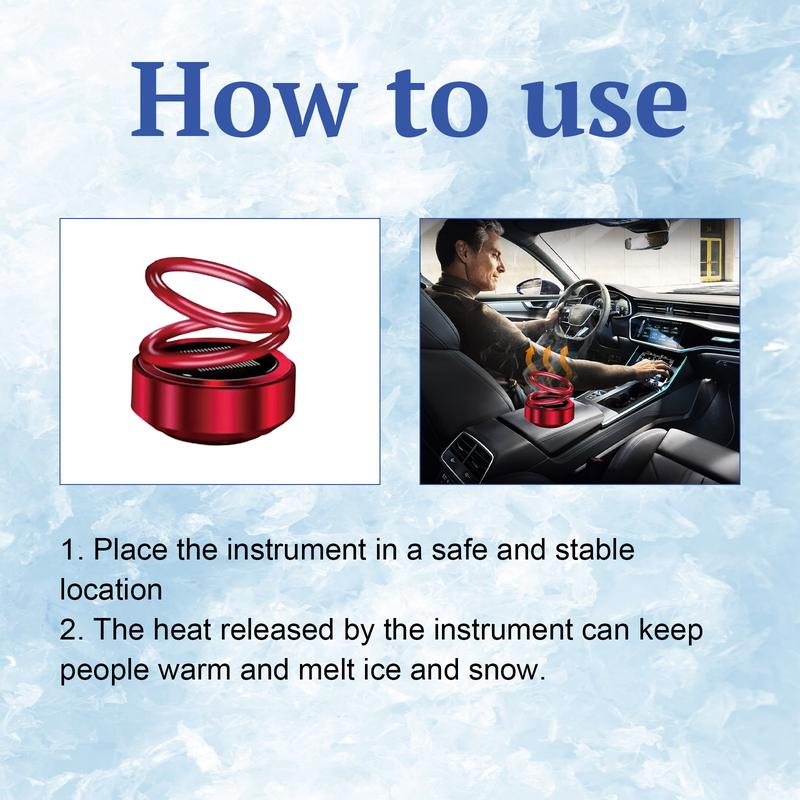 How to use

1. Place the instrument in a safe and stable location
2. The heat released by the instrument can keep people warm and melt ice and snow.