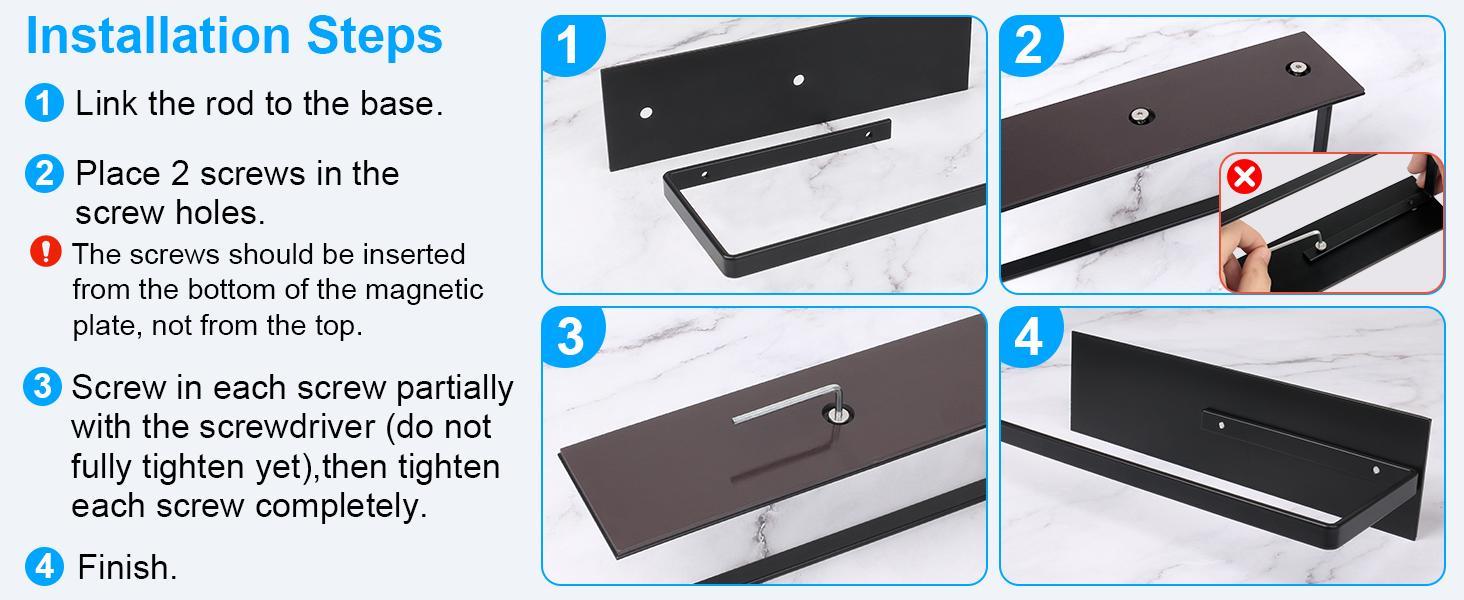 Installation Steps

1 Link the rod to the base.

2 Place 2 screws in the screw holes.

! The screws should be inserted from the bottom of the magnetic plate, not from the top.

3 Screw in each screw partially with the screwdriver (do not fully tighten yet),then tighten each screw completely.

4 Finish.

1

2

3

4