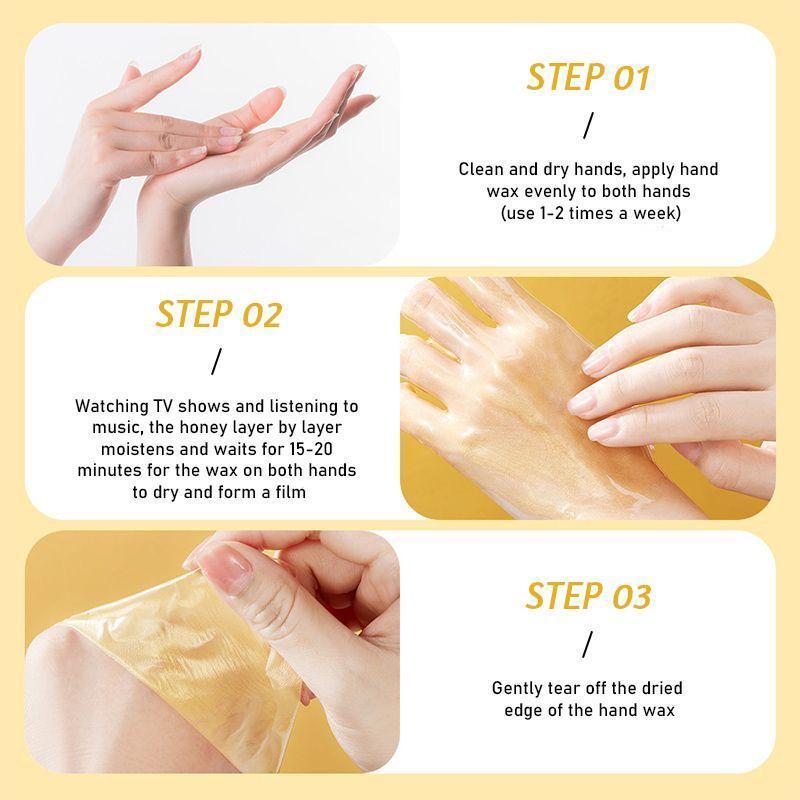 STEP 01

/

Clean and dry hands, apply hand wax evenly to both hands (use 1-2 times a week)

STEP 02

/

Watching TV shows and listening to music, the honey layer by layer moistens and waits for 15-20 minutes for the wax on both hands to dry and form a film

STEP 03

/

Gently tear off the dried edge of the hand wax