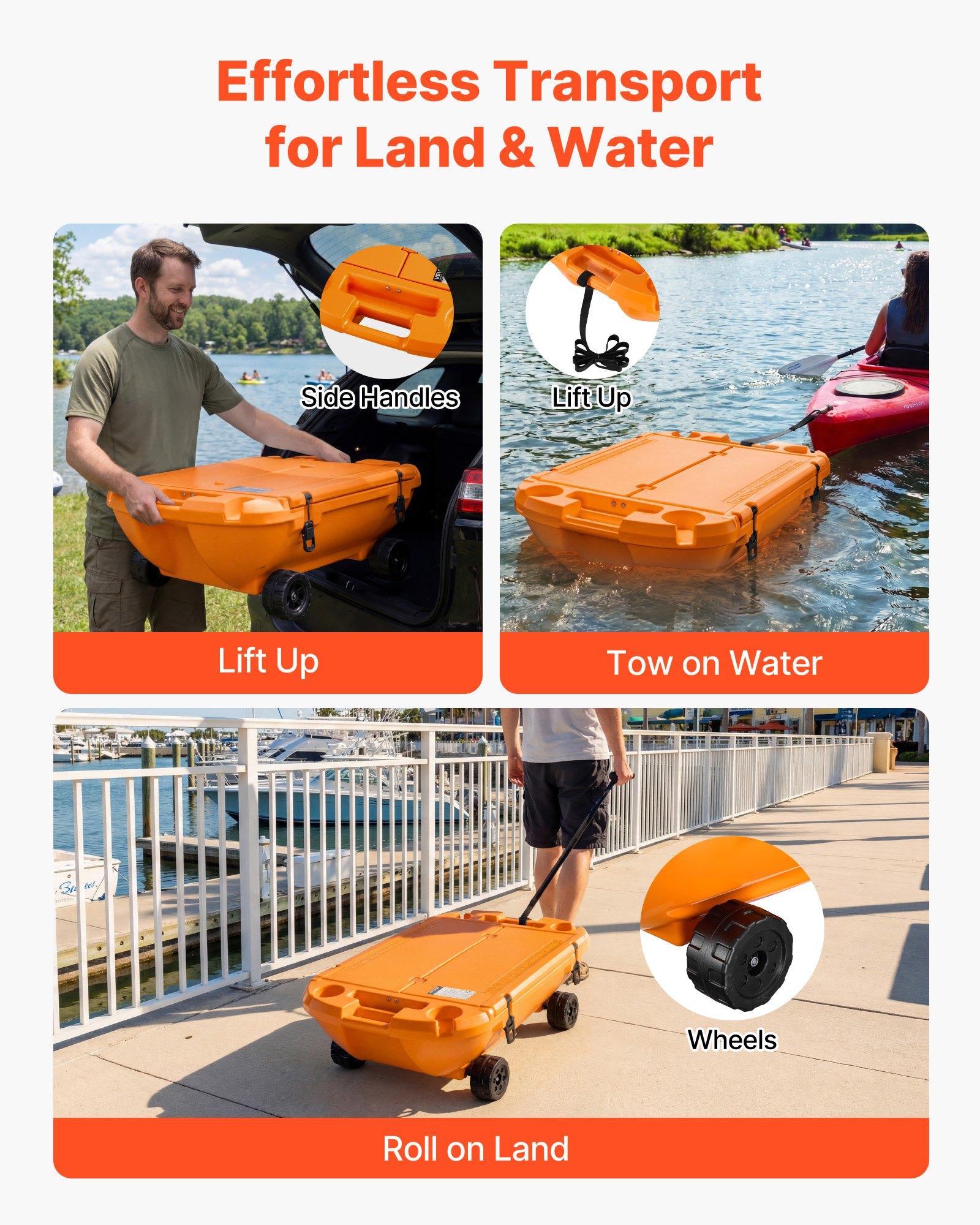 Effortless Transport for Land & Water

Side Handles

Lift Up

Lift Up

Tow on Water

Wheels

Roll on Land