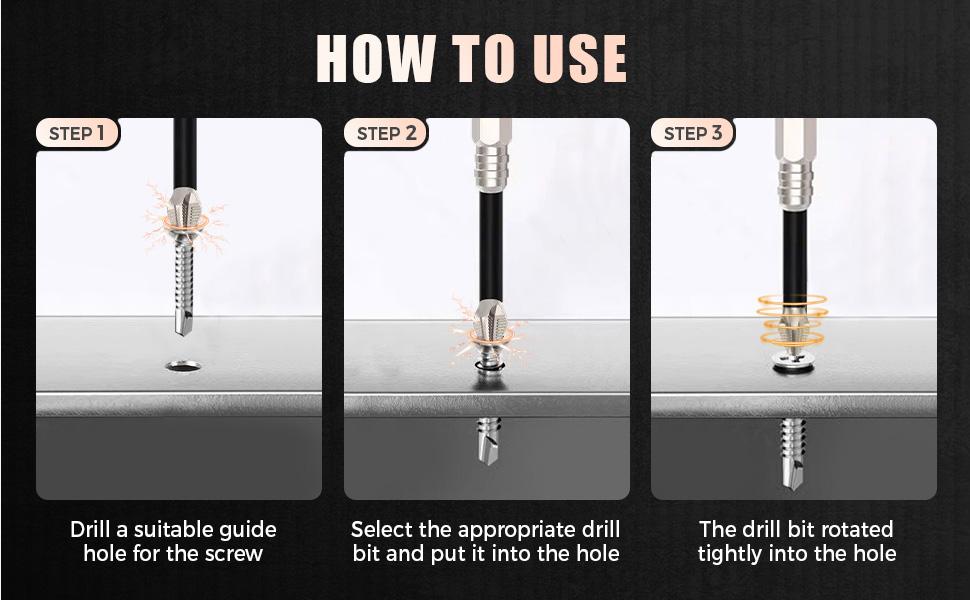 HOW TO USE

STEP 1

Drill a suitable guide hole for the screw

STEP 2

Select the appropriate drill bit and put it into the hole

STEP 3

The drill bit rotated tightly into the hole