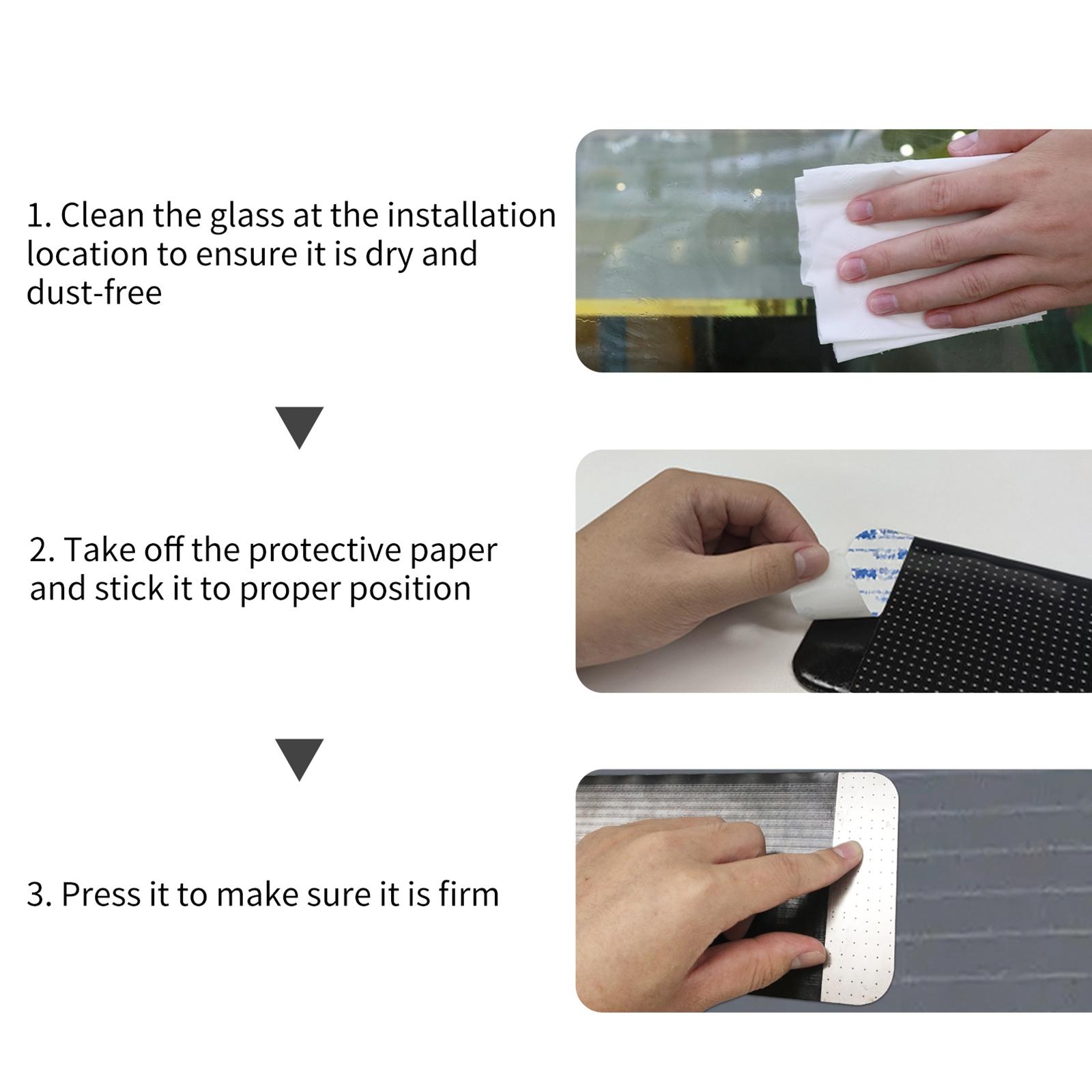 1. Clean the glass at the installation location to ensure it is dry and dust-free

2. Take off the protective paper and stick it to proper position

3. Press it to make sure it is firm