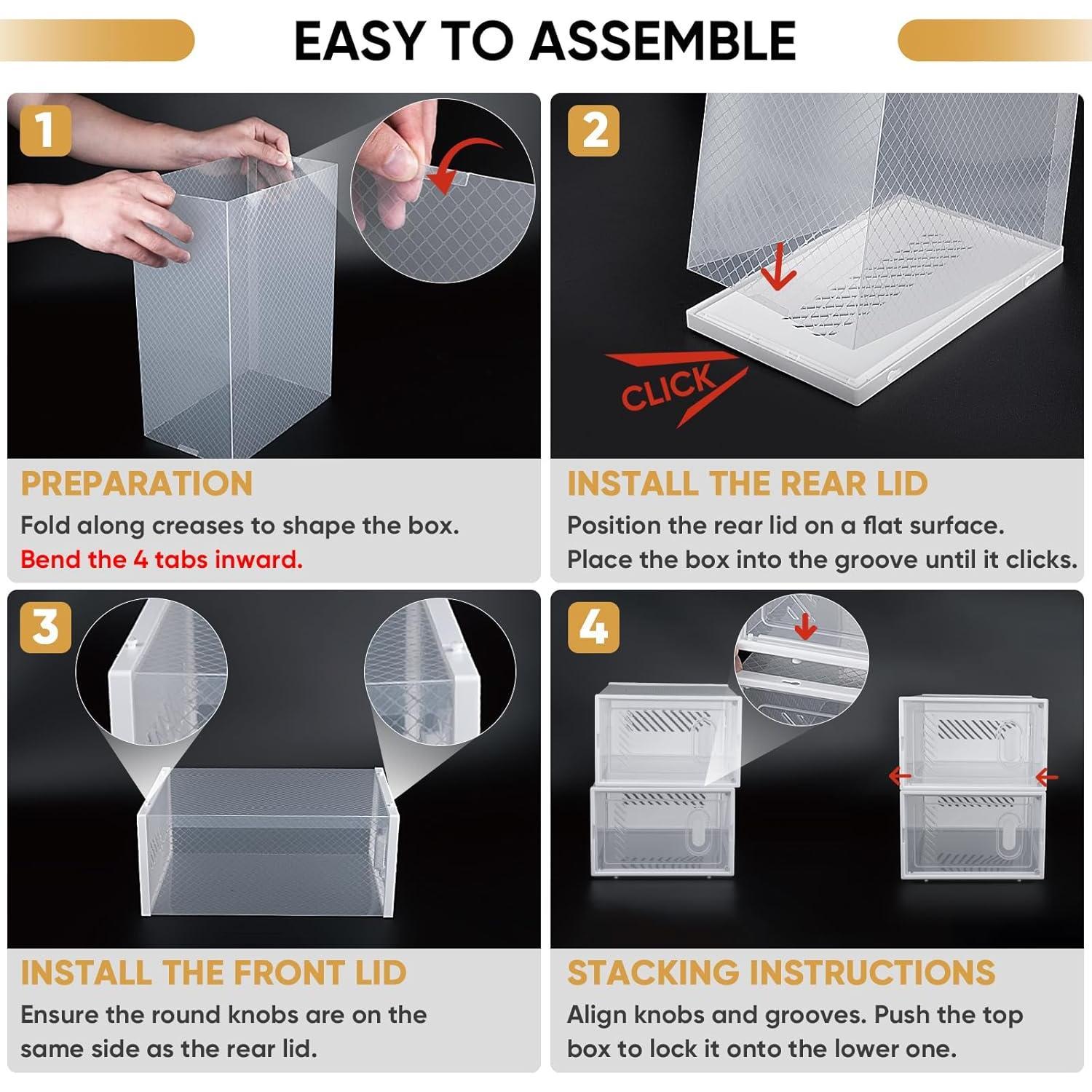 EASY TO ASSEMBLE

1

PREPARATION

Fold along creases to shape the box.
Bend the 4 tabs inward.

2

CLICK

INSTALL THE REAR LID

Position the rear lid on a flat surface.
Place the box into the groove until it clicks.

3

INSTALL THE FRONT LID

Ensure the round knobs are on the same side as the rear lid.

4

STACKING INSTRUCTIONS

Align knobs and grooves. Push the top box to lock it onto the lower one.