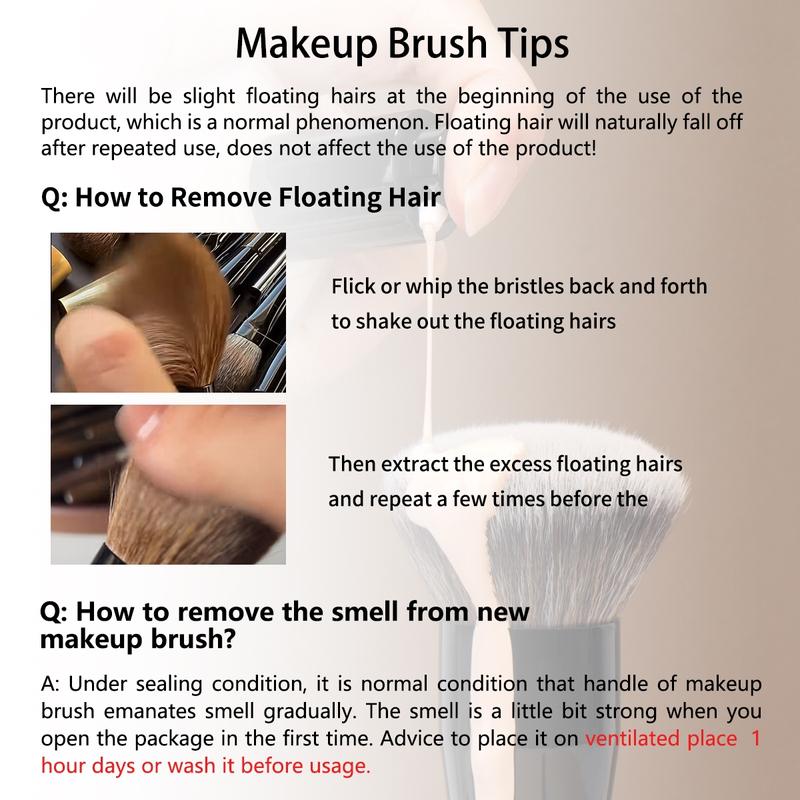 Makeup Brush Tips

There will be slight floating hairs at the beginning of the use of the product, which is a normal phenomenon. Floating hair will naturally fall off after repeated use, does not affect the use of the product!

Q: How to Remove Floating Hair

Flick or whip the bristles back and forth to shake out the floating hairs

Then extract the excess floating hairs and repeat a few times before the

Q: How to remove the smell from new makeup brush?

A: Under sealing condition, it is normal condition that handle of makeup brush emanates smell gradually. The smell is a little bit strong when you open the package in the first time. Advice to place it on ventilated place 1 hour days or wash it before usage.