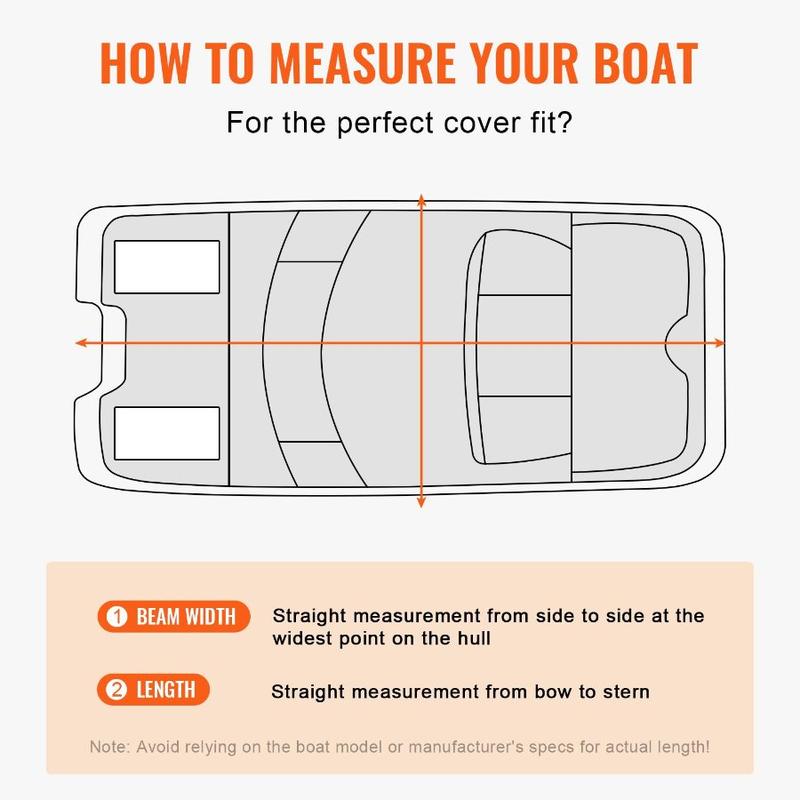 HOW TO MEASURE YOUR BOAT

For the perfect cover fit?

1 BEAM WIDTH Straight measurement from side to side at the widest point on the hull

2 LENGTH Straight measurement from bow to stern

Note: Avoid relying on the boat model or manufacturer's specs for actual length!