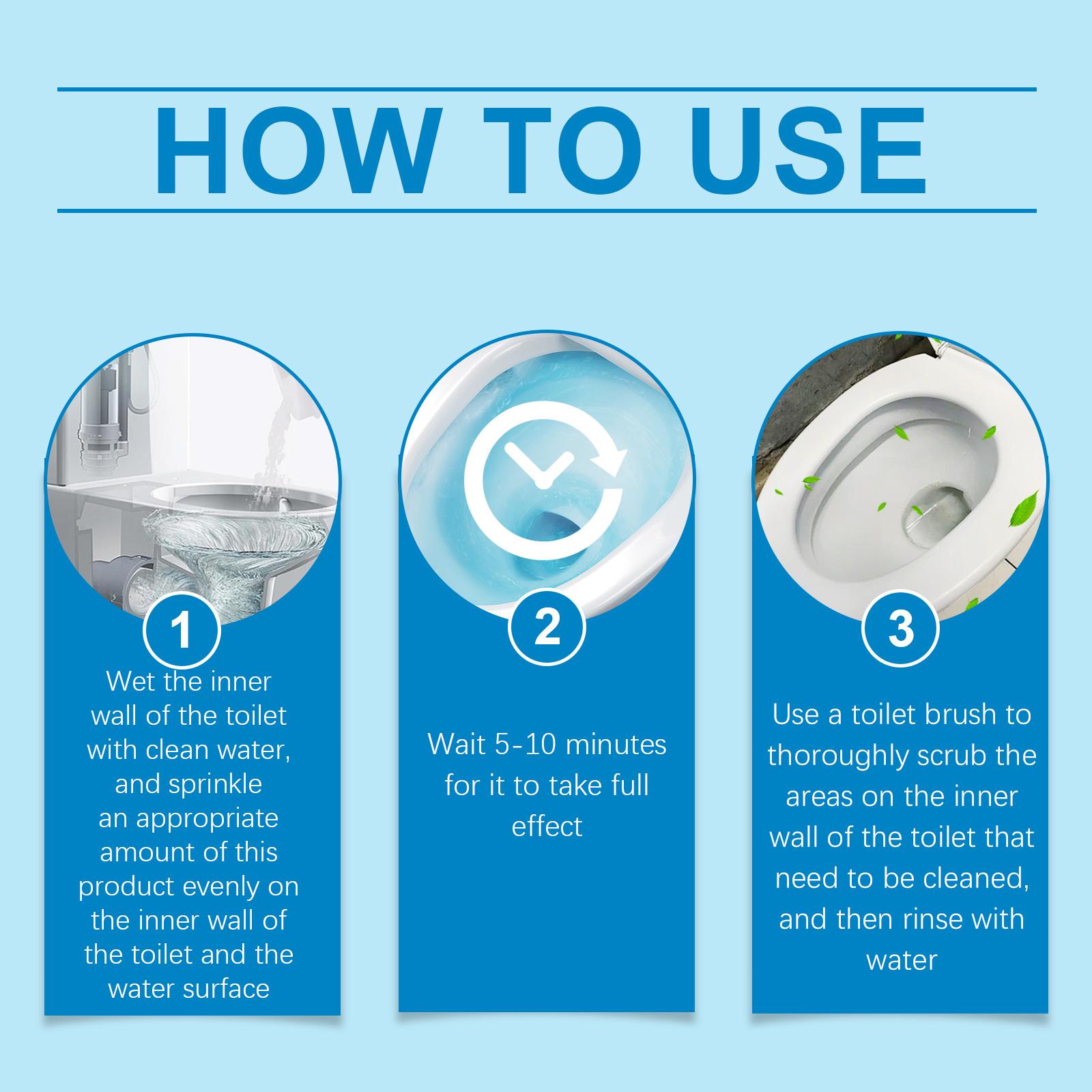 HOW TO USE

1
Wet the inner wall of the toilet with clean water, and sprinkle an appropriate amount of this product evenly on the inner wall of the toilet and the water surface

2
Wait 5-10 minutes for it to take full effect

3
Use a toilet brush to thoroughly scrub the areas on the inner wall of the toilet that need to be cleaned, and then rinse with water