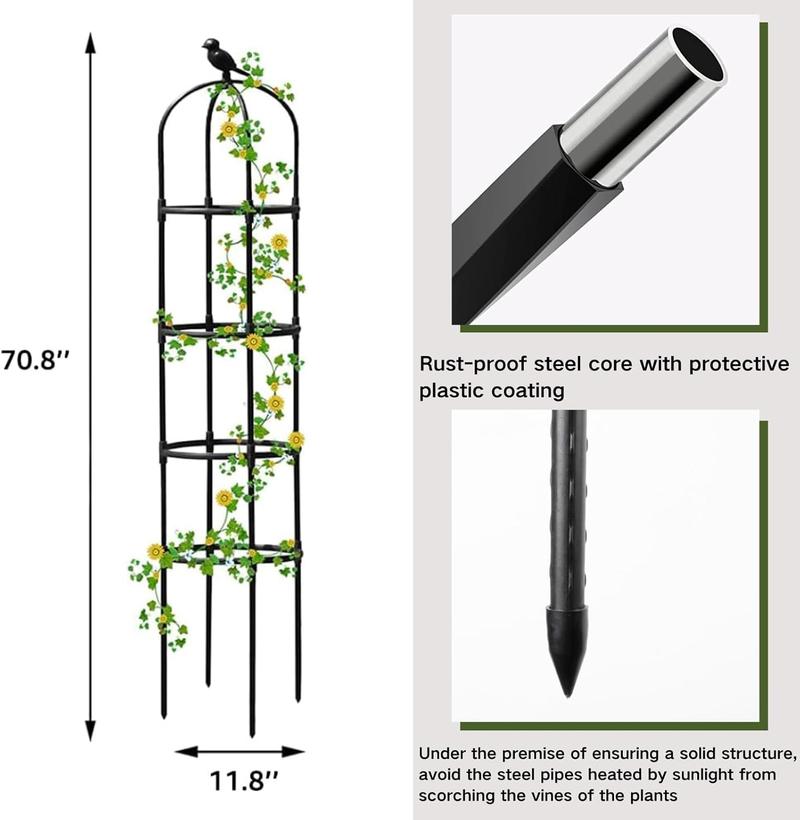 70.8''

11.8''

Rust-proof steel core with protective plastic coating

Under the premise of ensuring a solid structure, avoid the steel pipes heated by sunlight from scorching the vines of the plants