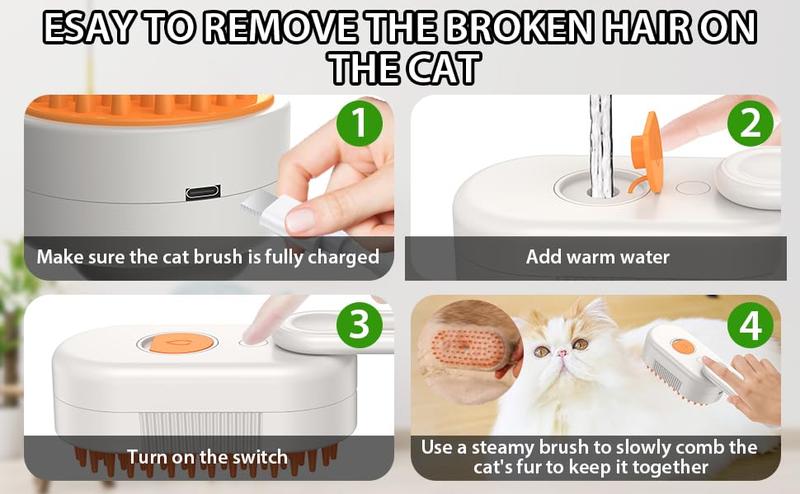 ESAY TO REMOVE THE BROKEN HAIR ON THE CAT

1

Make sure the cat brush is fully charged

2

Add warm water

3

Turn on the switch

4

Use a steamy brush to slowly comb the cat's fur to keep it together