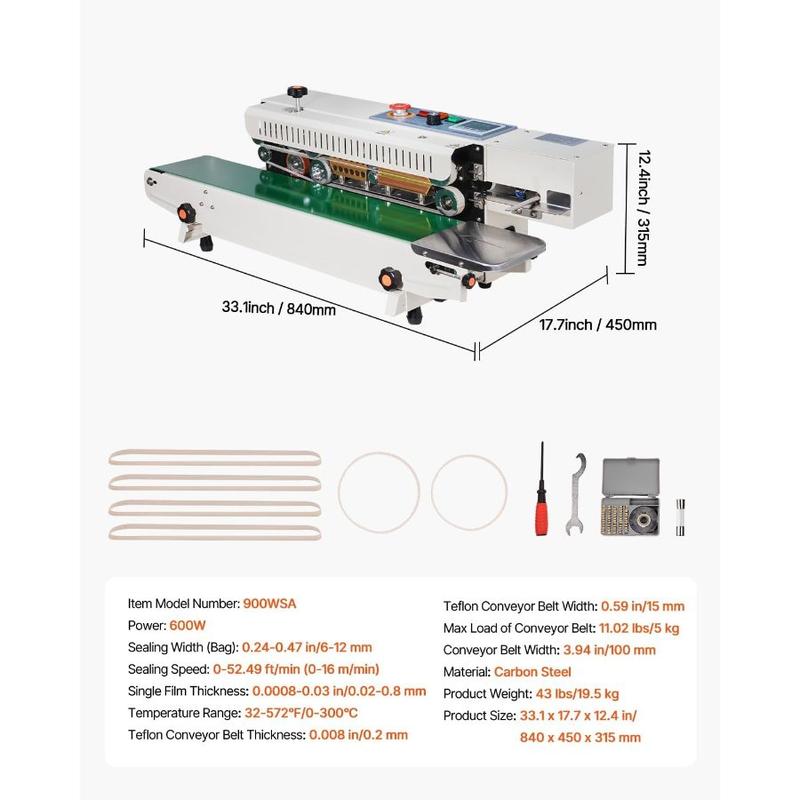 12.4inch / 315mm

33.1inch / 840mm

17.7inch / 450mm

Item Model Number: 900WSA
Power: 600W
Sealing Width (Bag): 0.24-0.47 in/6-12 mm
Sealing Speed: 0-52.49 ft/min (0-16 m/min)
Single Film Thickness: 0.0008-0.03 in/0.02-0.8 mm
Temperature Range: 32-572°F/0-300°C
Teflon Conveyor Belt Thickness: 0.008 in/0.2 mm

Teflon Conveyor Belt Width: 0.59 in/15 mm
Max Load of Conveyor Belt: 11.02 lbs/5 kg
Conveyor Belt Width: 3.94 in/100 mm
Material: Carbon Steel
Product Weight: 43 lbs/19.5 kg
Product Size: 33.1 x 17.7 x 12.4 in/ 840 x 450 x 315 mm