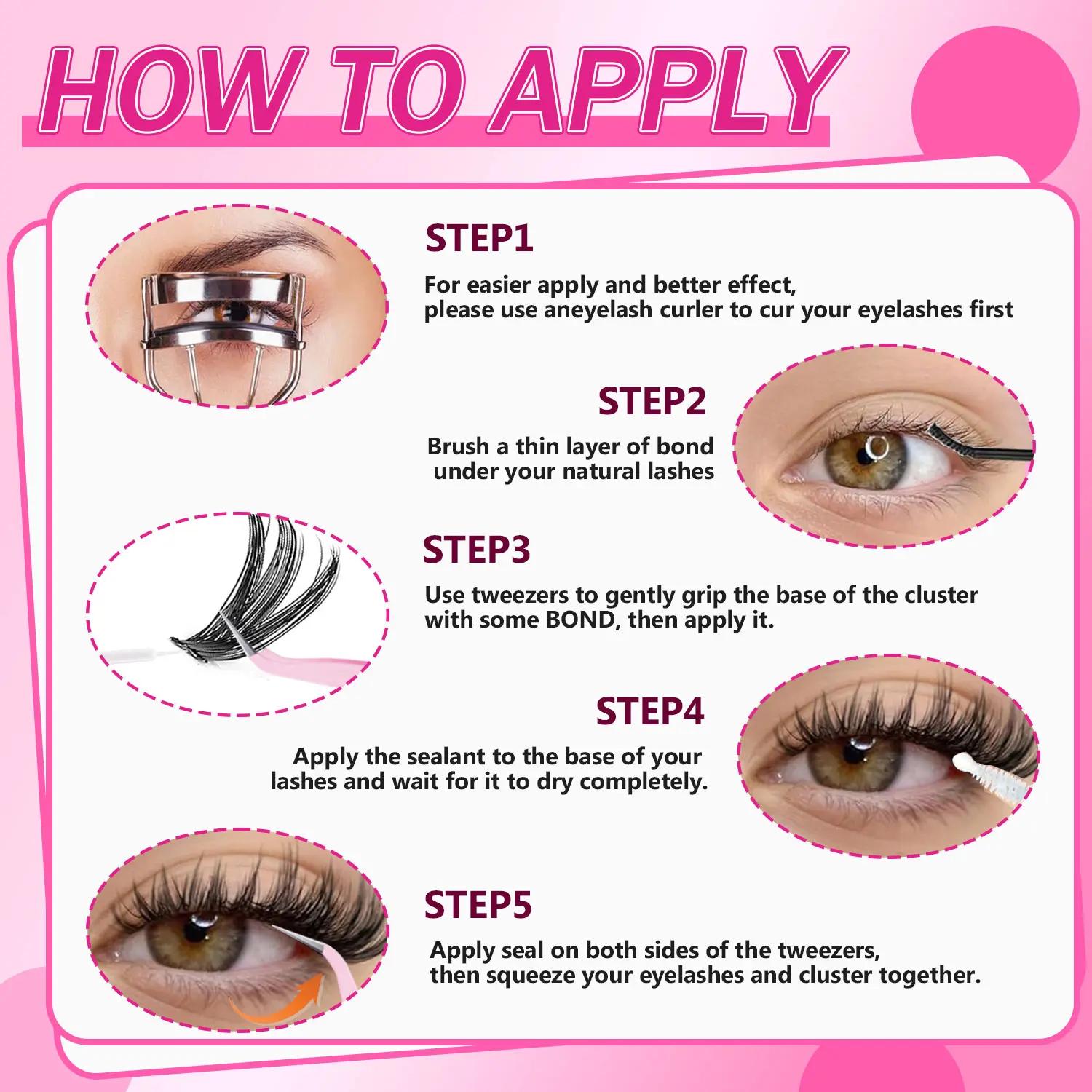 HOW TO APPLY

STEP1

For easier apply and better effect, please use aneyelash curler to cur your eyelashes first

STEP2

Brush a thin layer of bond under your natural lashes

STEP3

Use tweezers to gently grip the base of the cluster with some BOND, then apply it.

STEP4

Apply the sealant to the base of your lashes and wait for it to dry completely.

STEP5

Apply seal on both sides of the tweezers, then squeeze your eyelashes and cluster together.