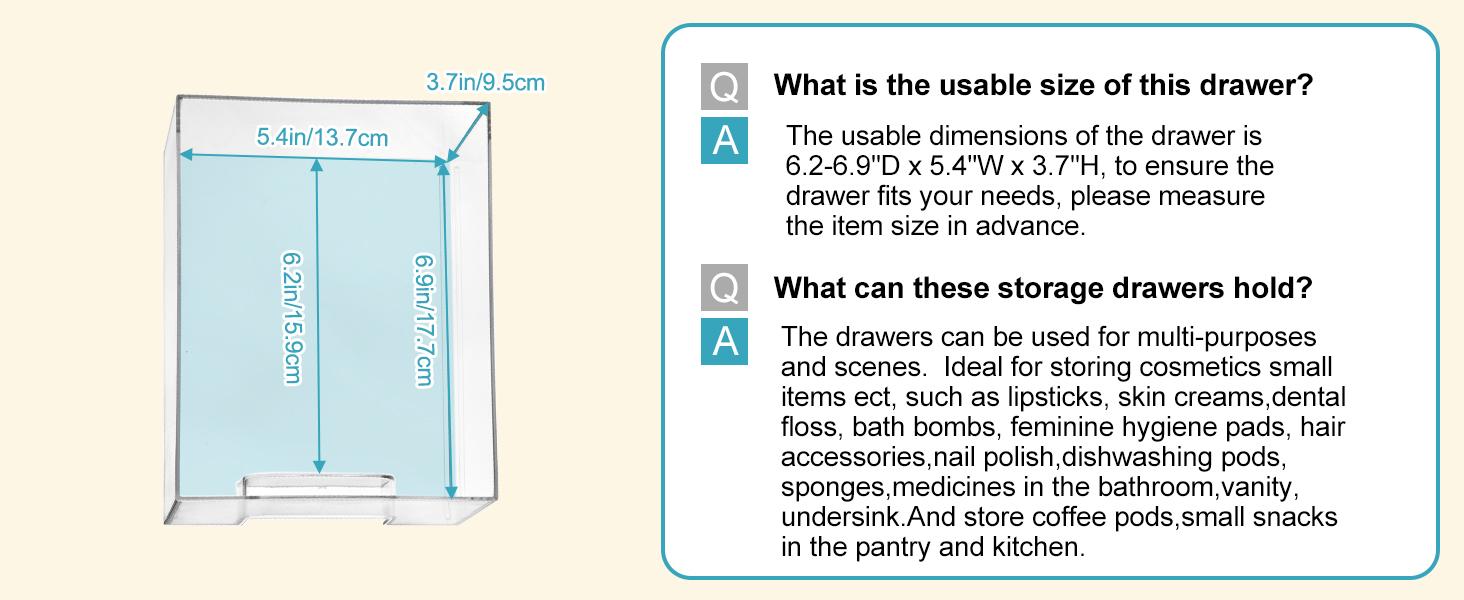 3.7in/9.5cm

5.4in/13.7cm

6.2in/15.9cm

6.9in/17.7cm

Q What is the usable size of this drawer?

A The usable dimensions of the drawer is 6.2-6.9"D x 5.4"W x 3.7"H, to ensure the drawer fits your needs, please measure the item size in advance.

Q What can these storage drawers hold?

A The drawers can be used for multi-purposes and scenes.  Ideal for storing cosmetics small items ect, such as lipsticks, skin creams,dental floss, bath bombs, feminine hygiene pads, hair accessories,nail polish,dishwashing pods, sponges,medicines in the bathroom,vanity, undersink.And store coffee pods,small snacks in the pantry and kitchen.