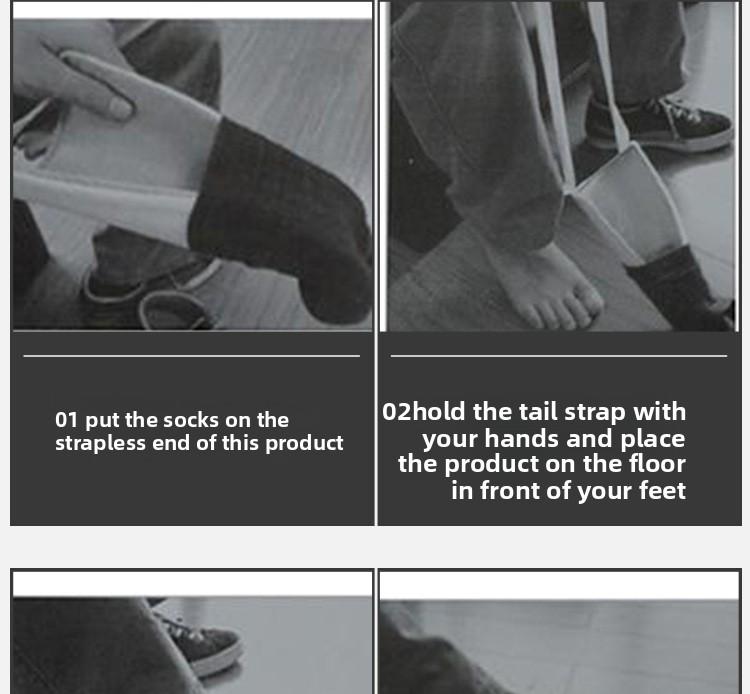 01 put the socks on the strapless end of this product

02hold the tail strap with your hands and place the product on the floor in front of your feet