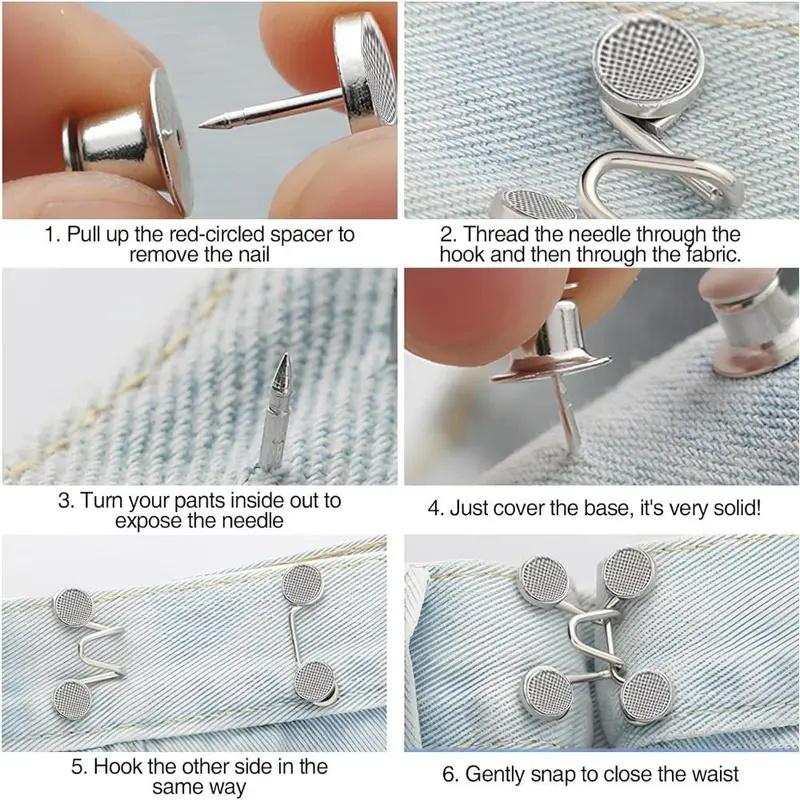 1. Pull up the red-circled spacer to remove the nail

2. Thread the needle through the hook and then through the fabric.

3. Turn your pants inside out to expose the needle

4. Just cover the base, it's very solid!

5. Hook the other side in the same way

6. Gently snap to close the waist