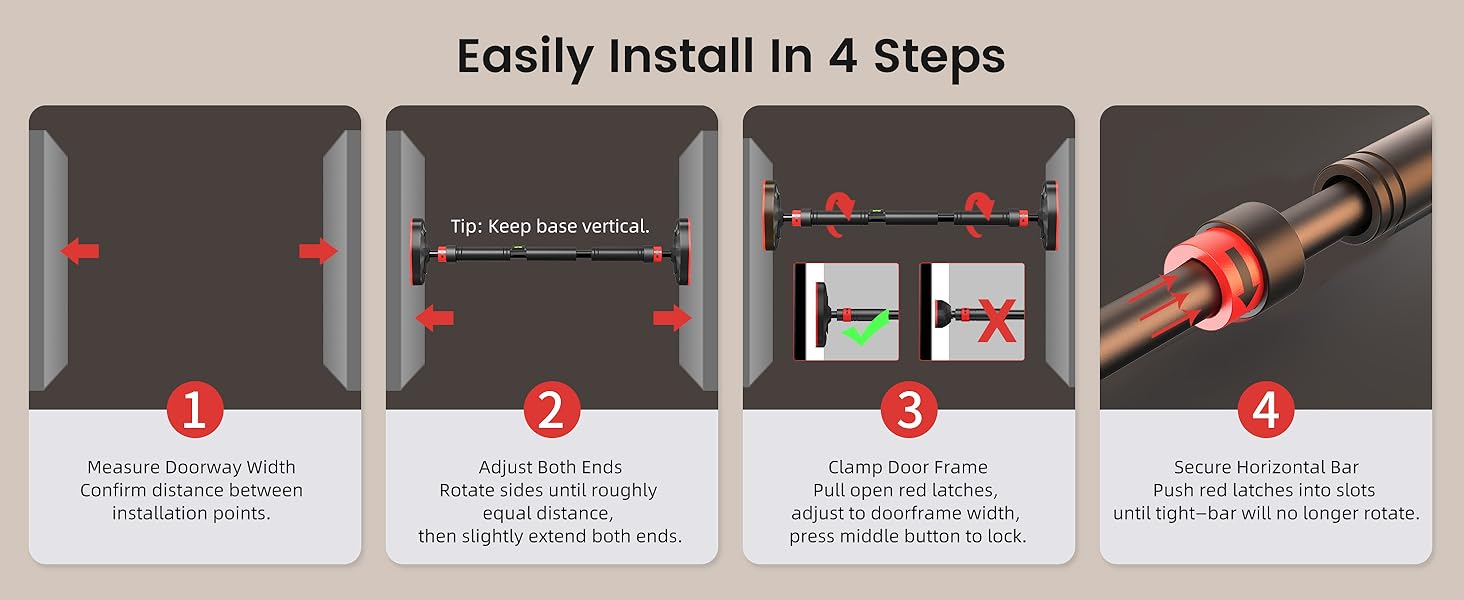 Easily Install In 4 Steps

1

Measure Doorway Width
Confirm distance between installation points.

Tip: Keep base vertical.

2

Adjust Both Ends
Rotate sides until roughly equal distance, then slightly extend both ends.

3

Clamp Door Frame
Pull open red latches, adjust to doorframe width, press middle button to lock.

4

Secure Horizontal Bar
Push red latches into slots until tight—bar will no longer rotate.