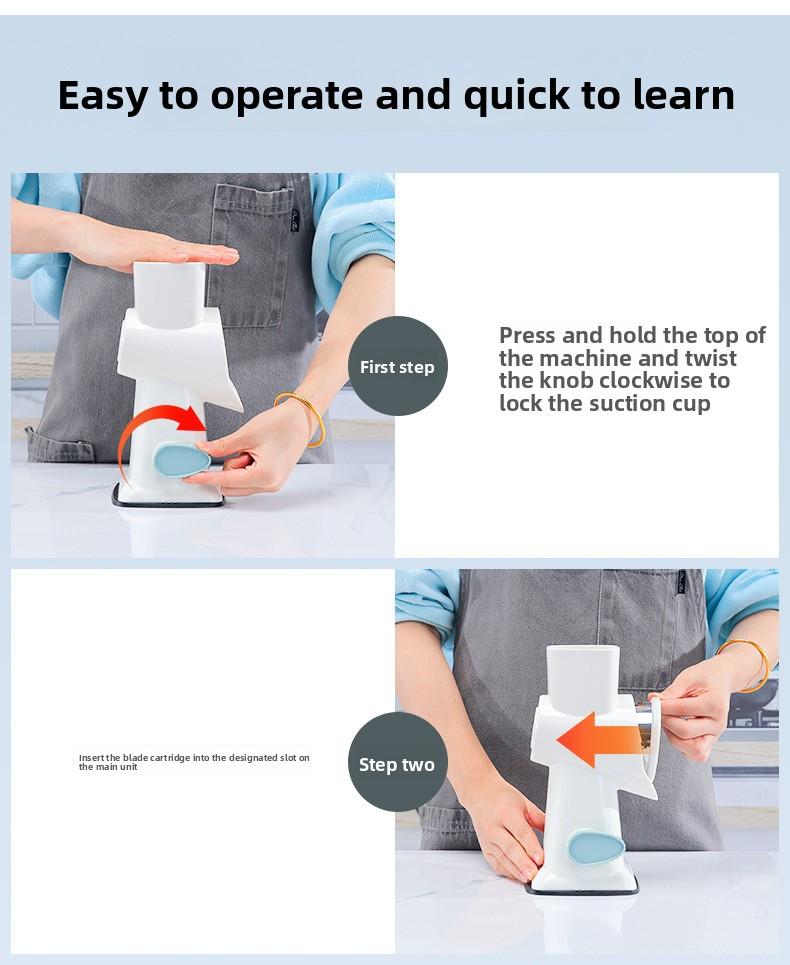 Easy to operate and quick to learn

First step

Press and hold the top of the machine and twist the knob clockwise to lock the suction cup

Insert the blade cartridge into the designated slot on the main unit

Step two