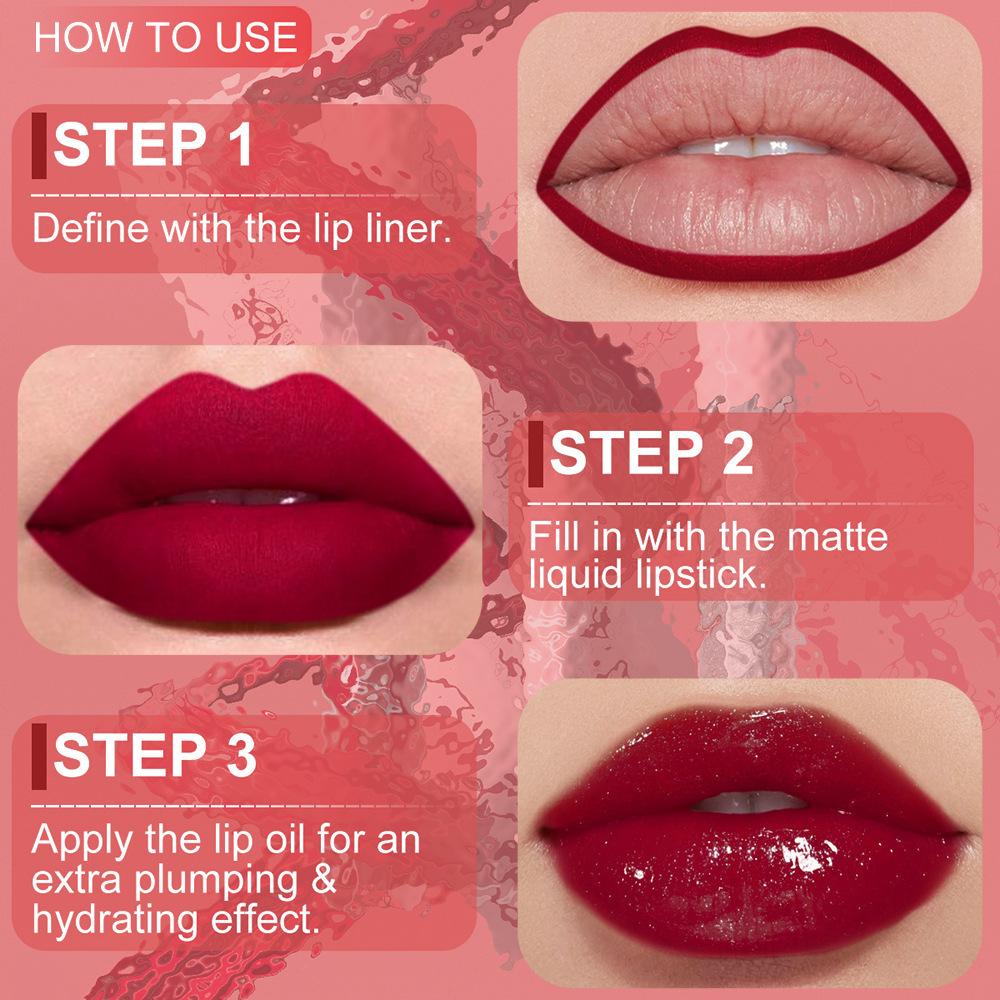 HOW TO USE

STEP 1

Define with the lip liner.

STEP 2

Fill in with the matte liquid lipstick.

STEP 3

Apply the lip oil for an extra plumping & hydrating effect.