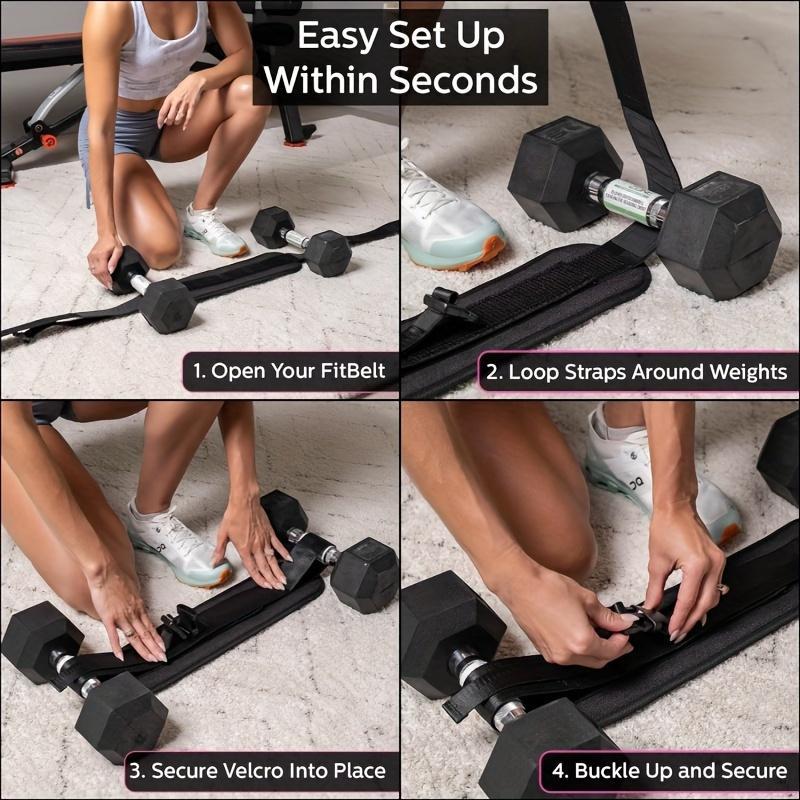 Easy Set Up Within Seconds

1. Open Your FitBelt

2. Loop Straps Around Weights

3. Secure Velcro Into Place

4. Buckle Up and Secure