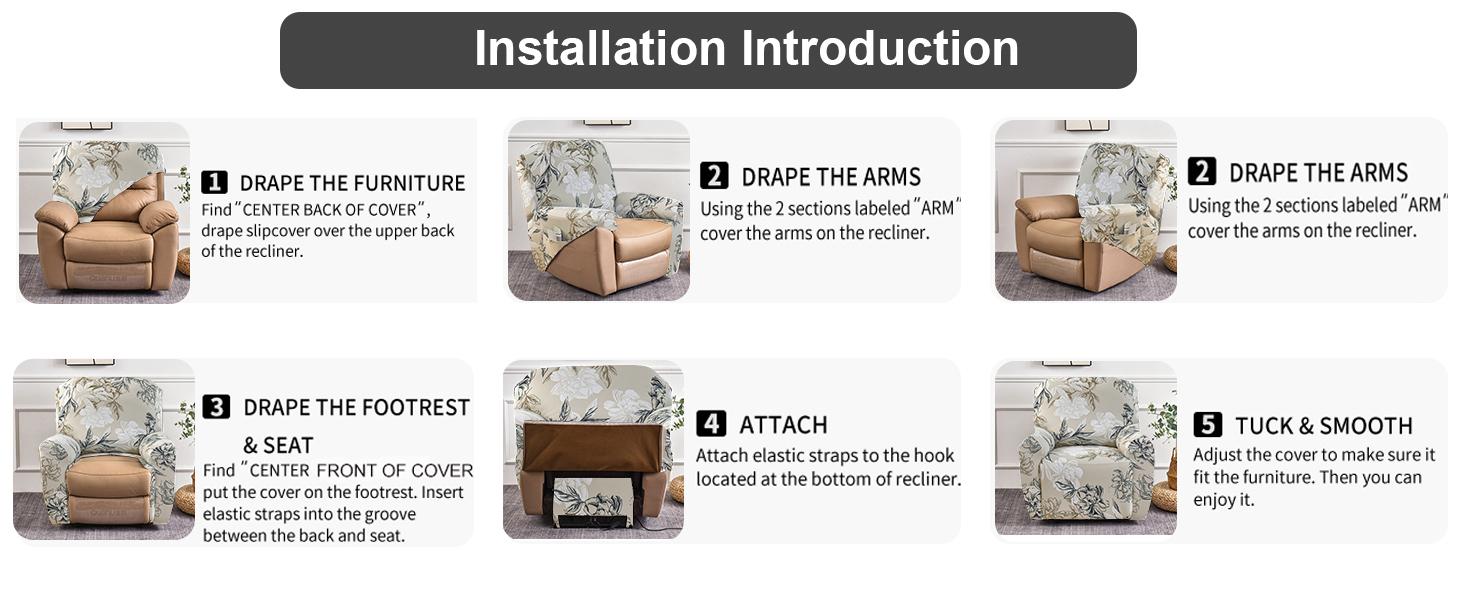 Installation Introduction

1 DRAPE THE FURNITURE
Find "CENTER BACK OF COVER", drape slipcover over the upper back of the recliner.

2 DRAPE THE ARMS
Using the 2 sections labeled "ARM" cover the arms on the recliner.

2 DRAPE THE ARMS
Using the 2 sections labeled "ARM" cover the arms on the recliner.

3 DRAPE THE FOOTREST & SEAT
Find "CENTER FRONT OF COVER put the cover on the footrest. Insert elastic straps into the groove between the back and seat.

4 ATTACH
Attach elastic straps to the hook located at the bottom of recliner.

5 TUCK & SMOOTH
Adjust the cover to make sure it fit the furniture. Then you can enjoy it.