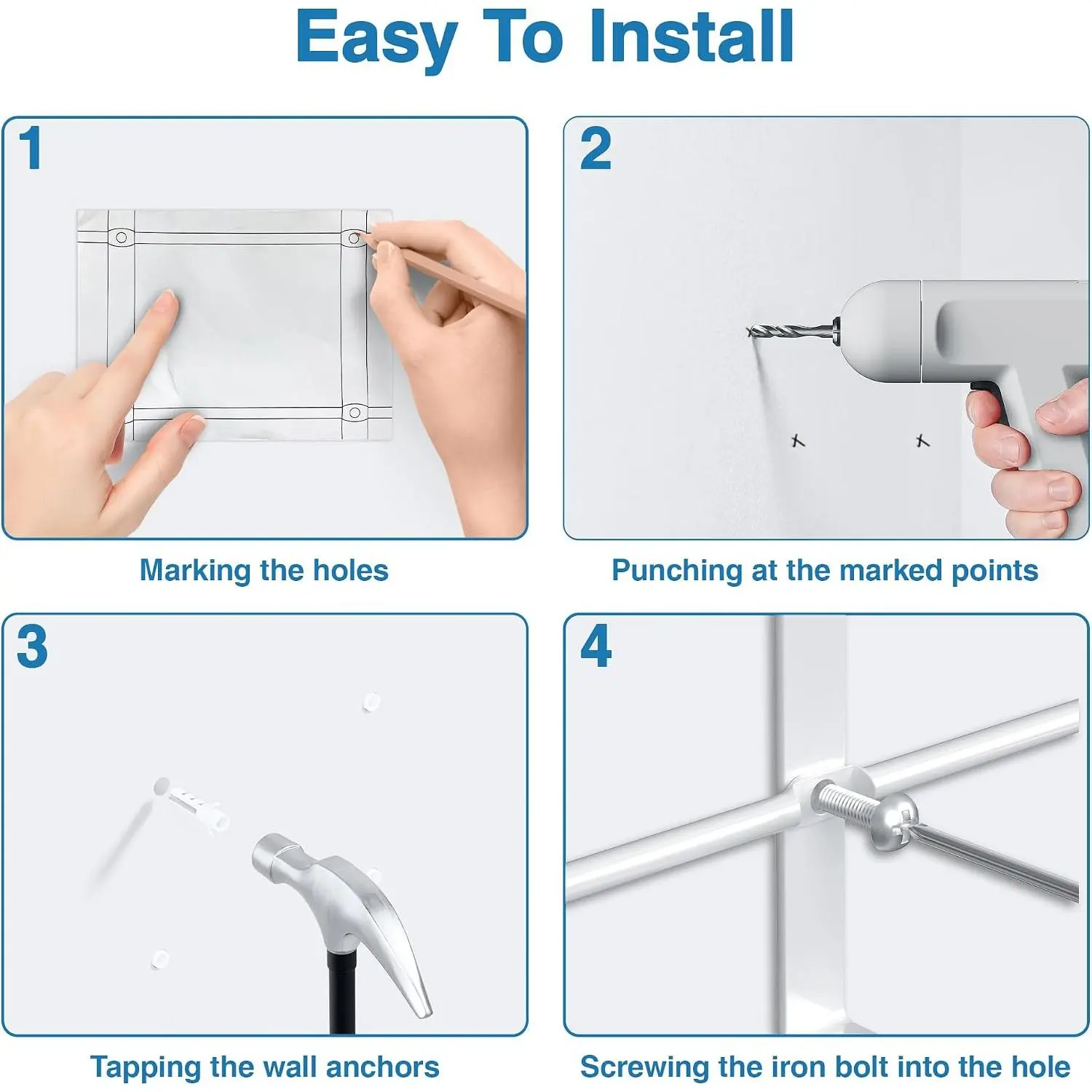 Easy To Install

1

Marking the holes

2

Punching at the marked points

3

Tapping the wall anchors

4

Screwing the iron bolt into the hole