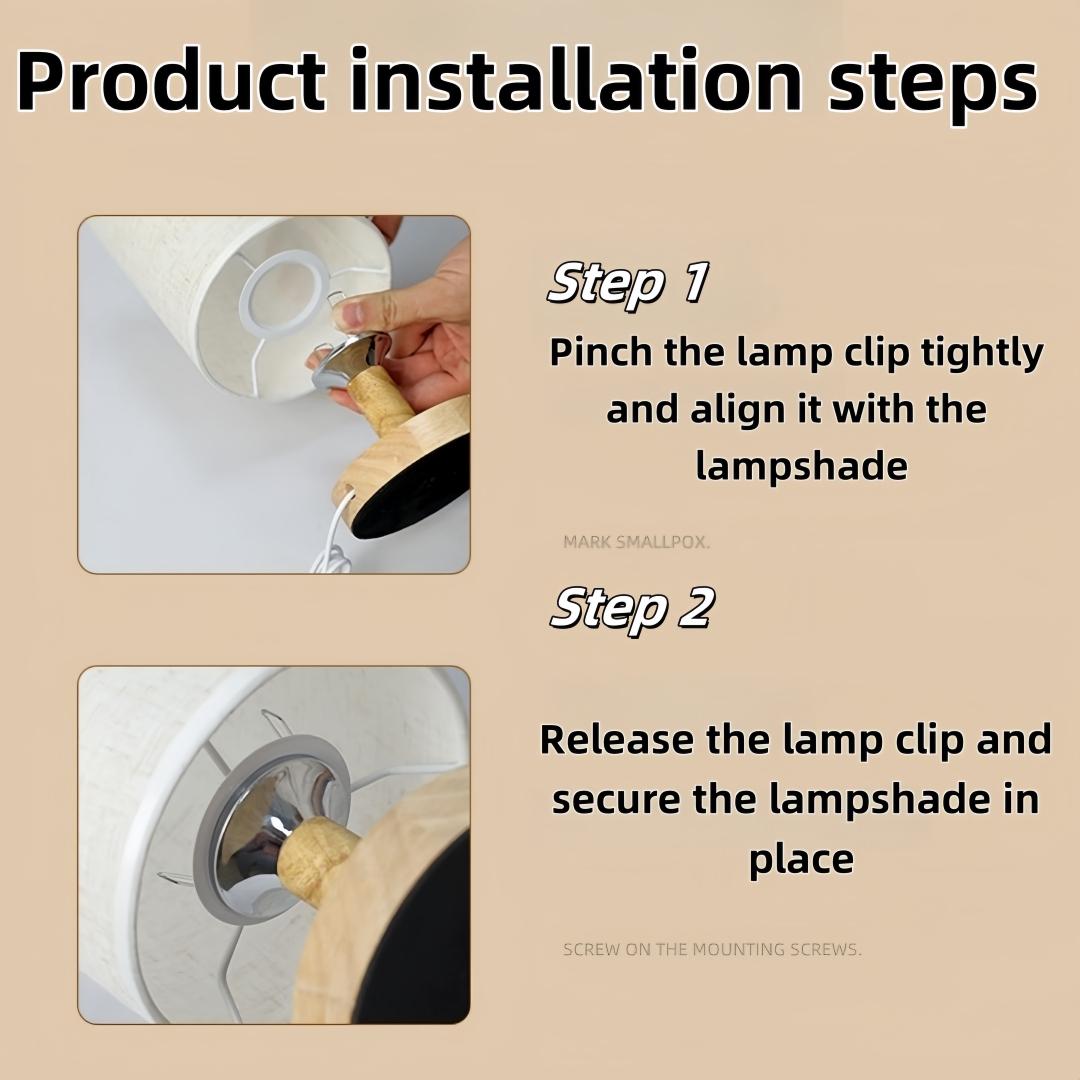 Product installation steps

Step 1

Pinch the lamp clip tightly and align it with the lampshade

MARK SMALLPOX.

Step 2

Release the lamp clip and secure the lampshade in place

SCREW ON THE MOUNTING SCREWS.