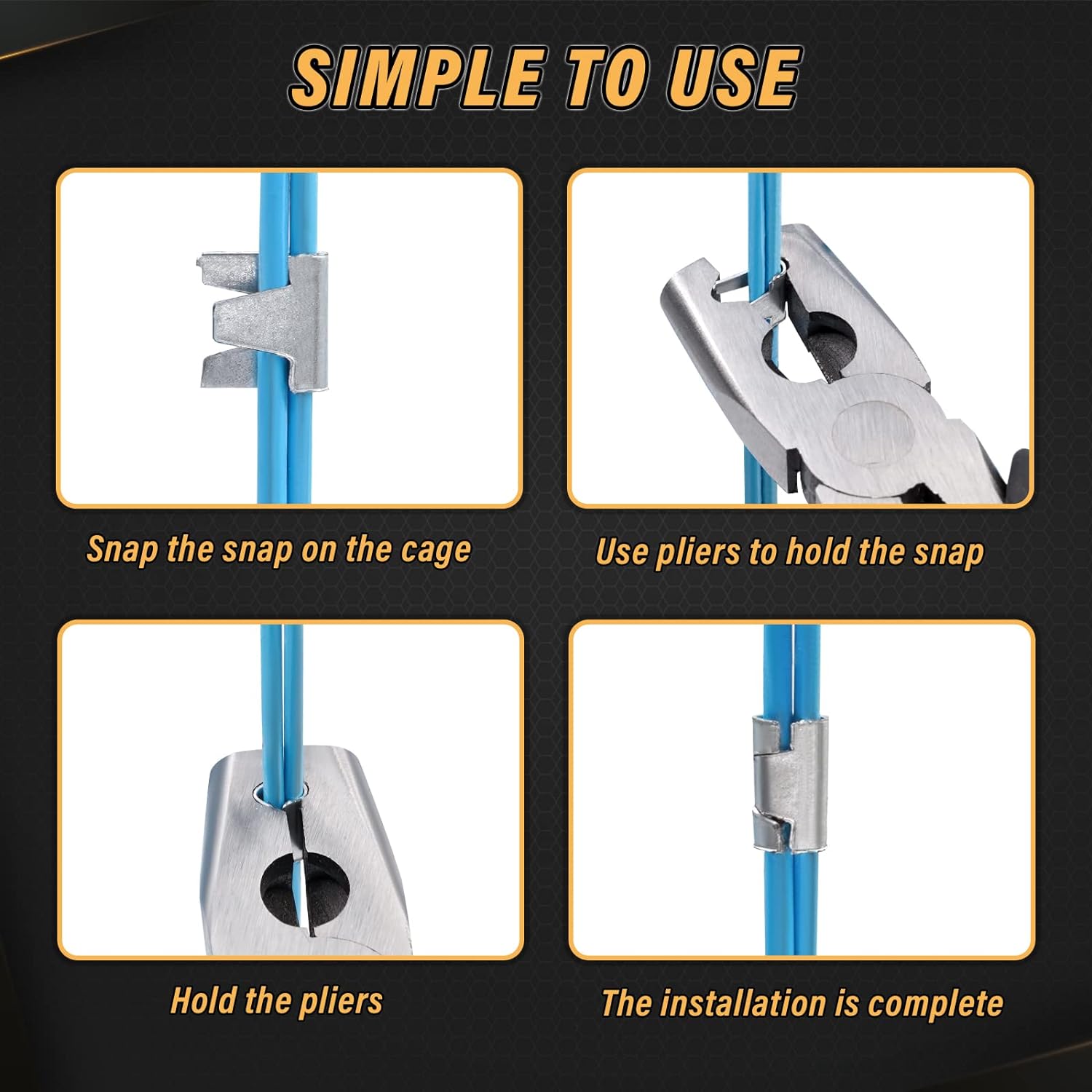 SIMPLE TO USE

Snap the snap on the cage

Use pliers to hold the snap

Hold the pliers

The installation is complete