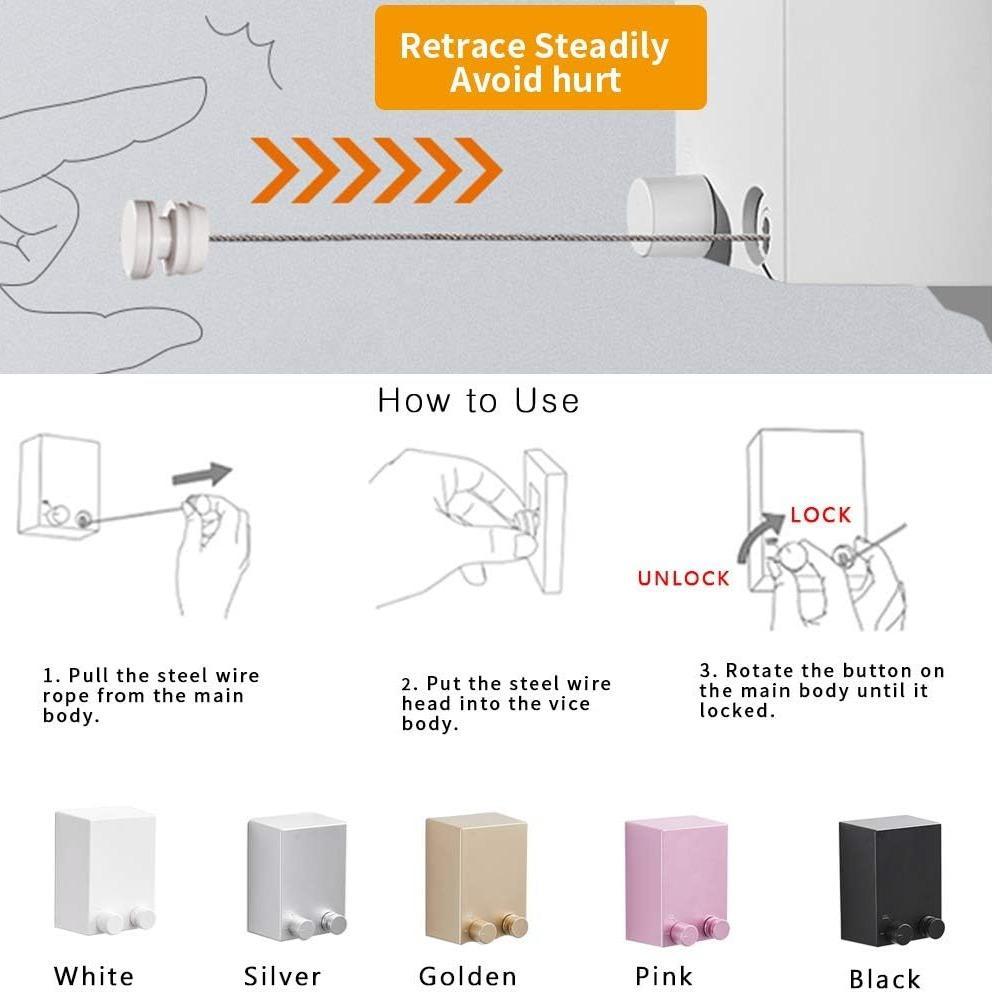 Retrace Steadily
Avoid hurt

How to Use

LOCK

UNLOCK

1. Pull the steel wire rope from the main body.

2. Put the steel wire head into the vice body.

3. Rotate the button on the main body until it locked.

White

Silver

Golden

Pink

Black