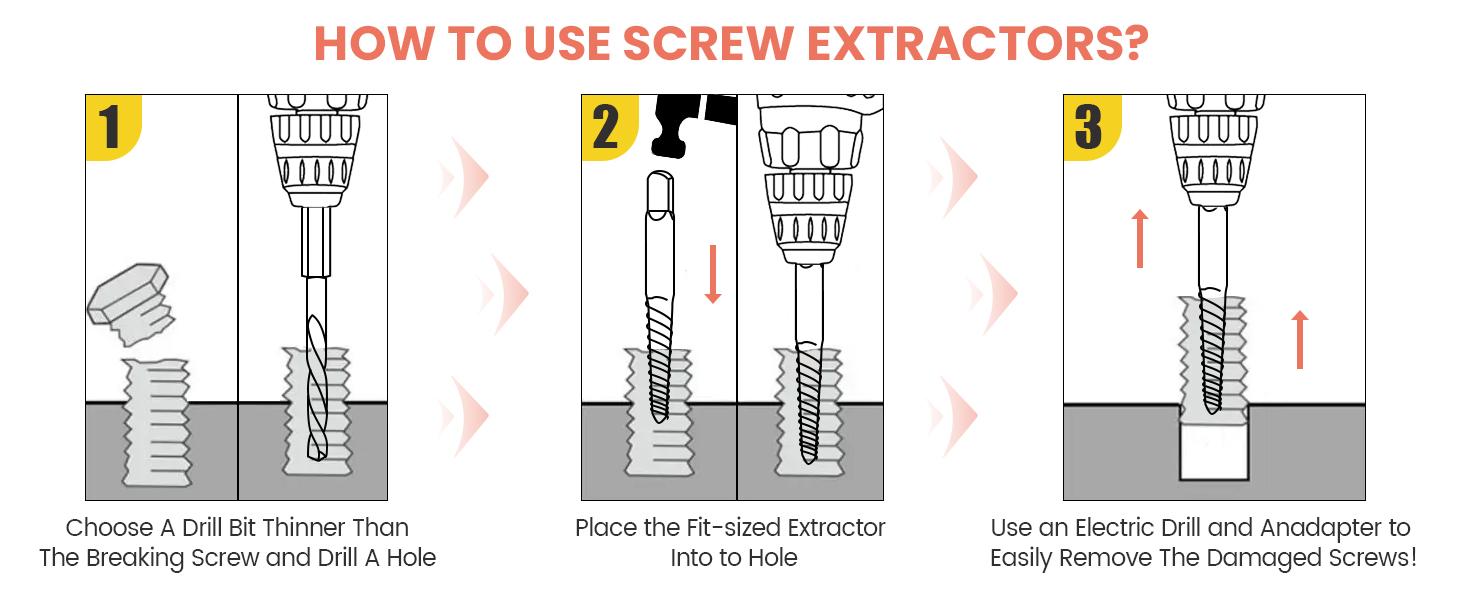 HOW TO USE SCREW EXTRACTORS?

1

Choose A Drill Bit Thinner Than The Breaking Screw and Drill A Hole

2

Place the Fit-sized Extractor Into to Hole

3

Use an Electric Drill and Anadapter to Easily Remove The Damaged Screws!