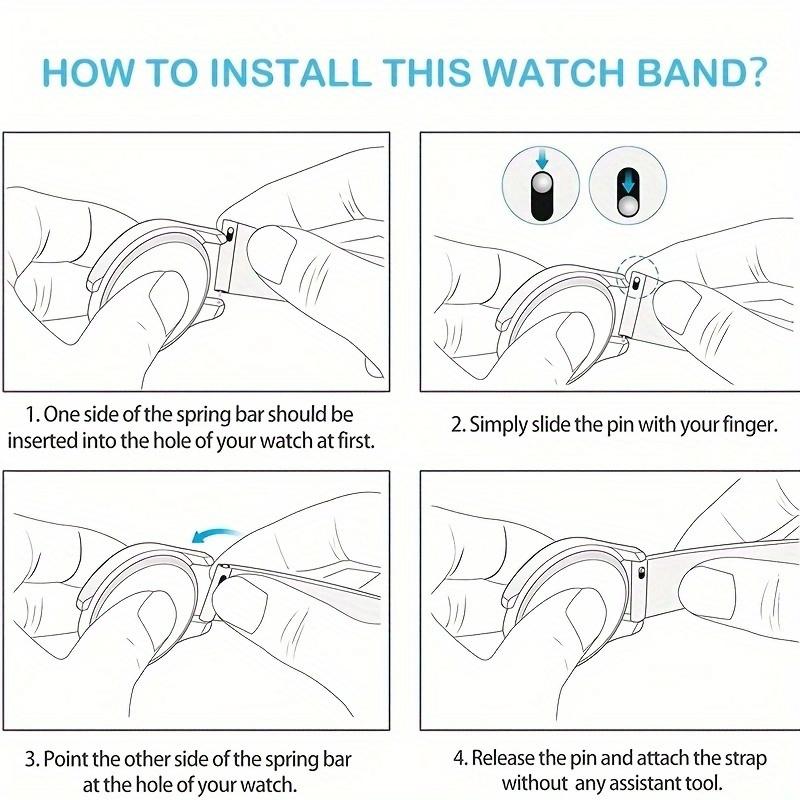 HOW TO INSTALL THIS WATCH BAND?

1. One side of the spring bar should be inserted into the hole of your watch at first.

2. Simply slide the pin with your finger.

3. Point the other side of the spring bar at the hole of your watch.

4. Release the pin and attach the strap without any assistant tool.