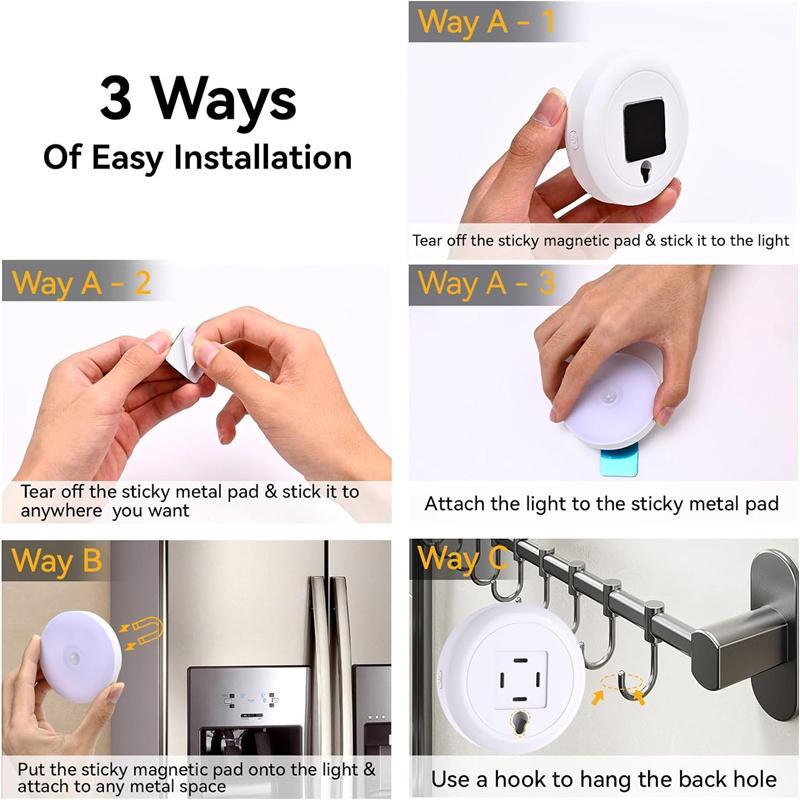 3 Ways
Of Easy Installation

Way A - 1
Tear off the sticky magnetic pad & stick it to the light

Way A - 2
Tear off the sticky metal pad & stick it to anywhere you want

Way A - 3
Attach the light to the sticky metal pad

Way B
Put the sticky magnetic pad onto the light & attach to any metal space

Way C
Use a hook to hang the back hole