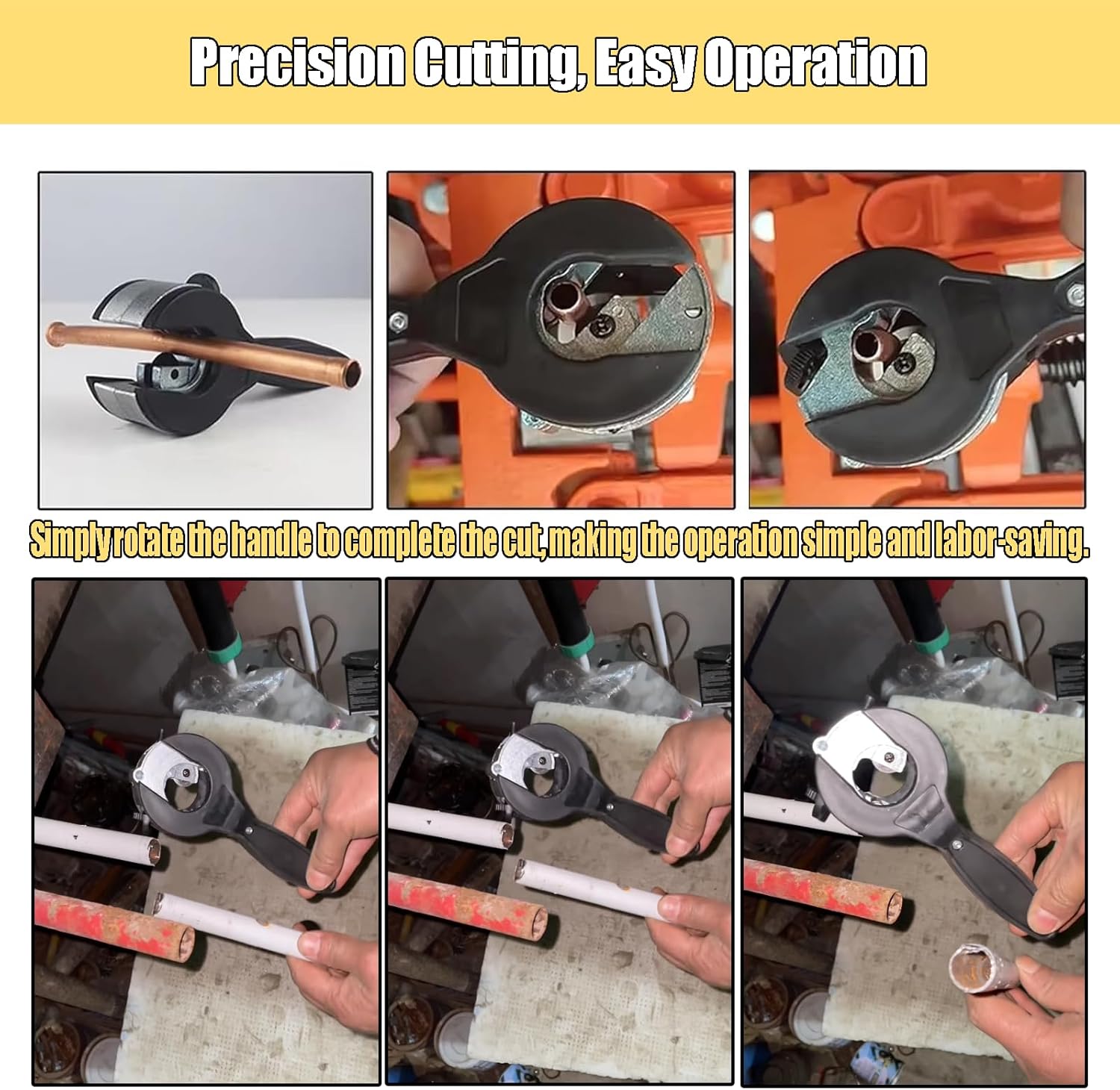 Precision Cutting, Easy Operation

Simply rotate the handle to complete the cut, making the operation simple and labor-saving.