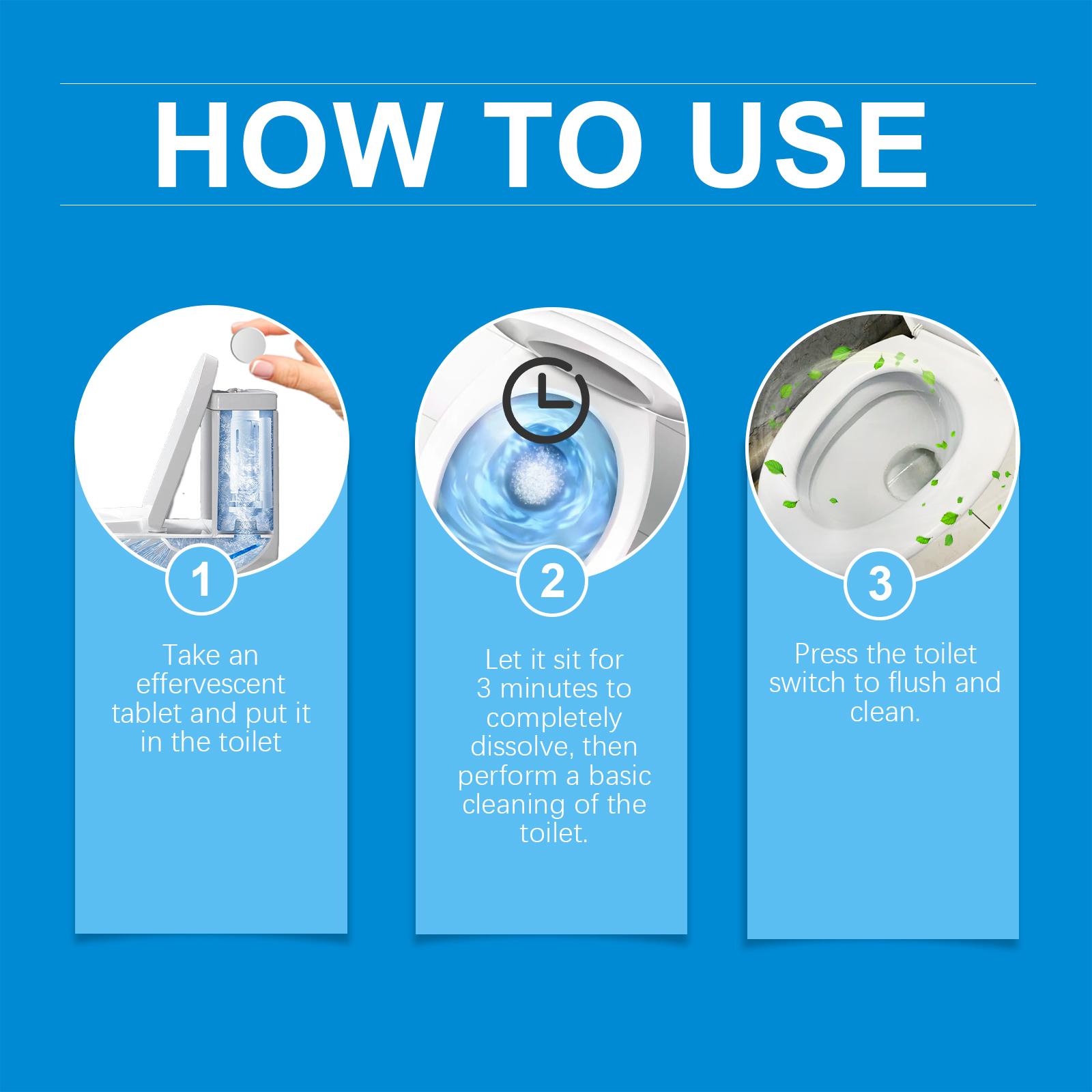 HOW TO USE

1

Take an effervescent tablet and put it in the toilet

2

Let it sit for 3 minutes to completely dissolve, then perform a basic cleaning of the toilet.

3

Press the toilet switch to flush and clean.