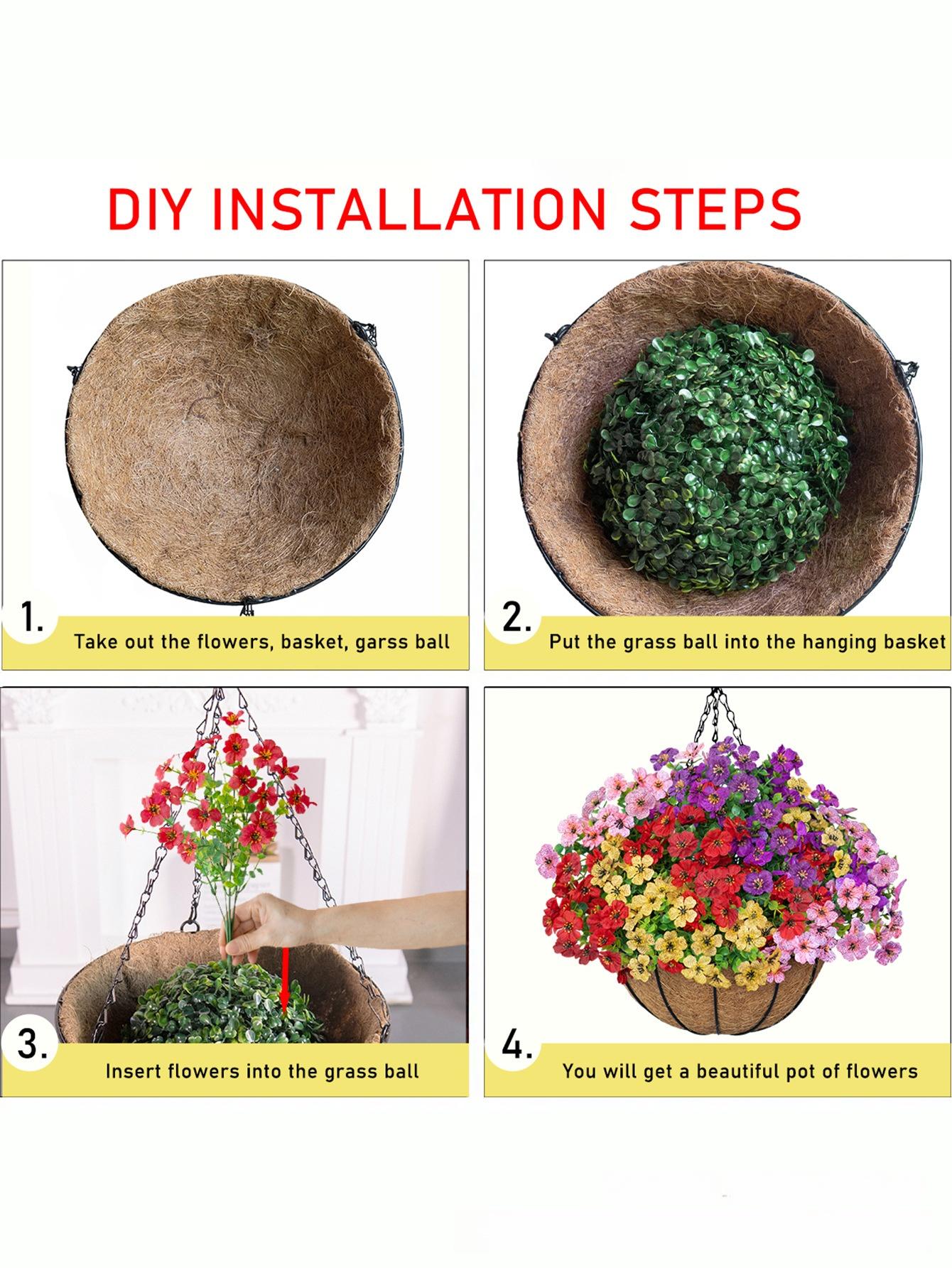 DIY INSTALLATION STEPS

1. Take out the flowers, basket, garss ball

2. Put the grass ball into the hanging basket

3. Insert flowers into the grass ball

4. You will get a beautiful pot of flowers